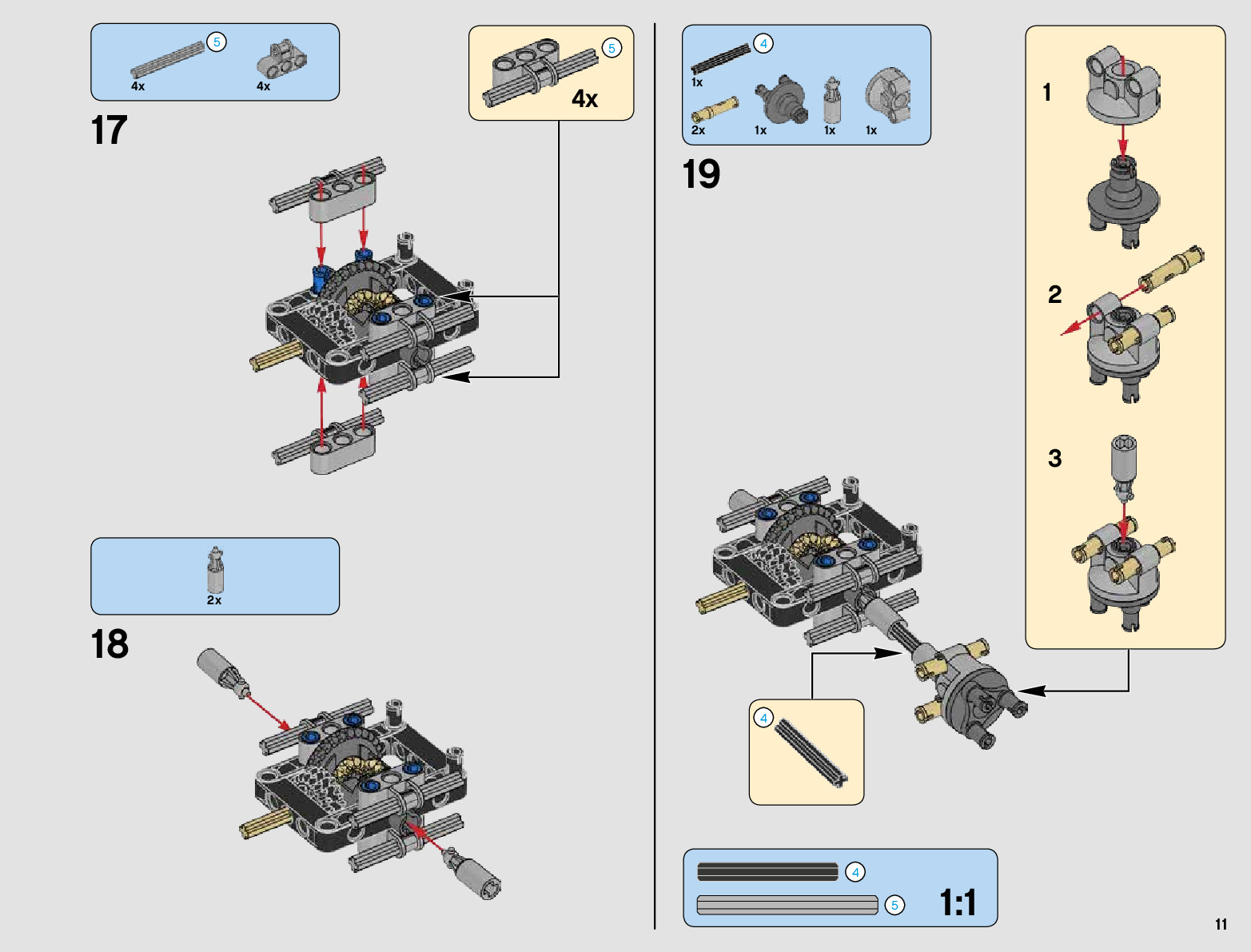 5
4x
4x

17

5
4x

2x

18

4
1x
2x
1x
1x
1x

19

1
2
3

4

4
5
1:1

11