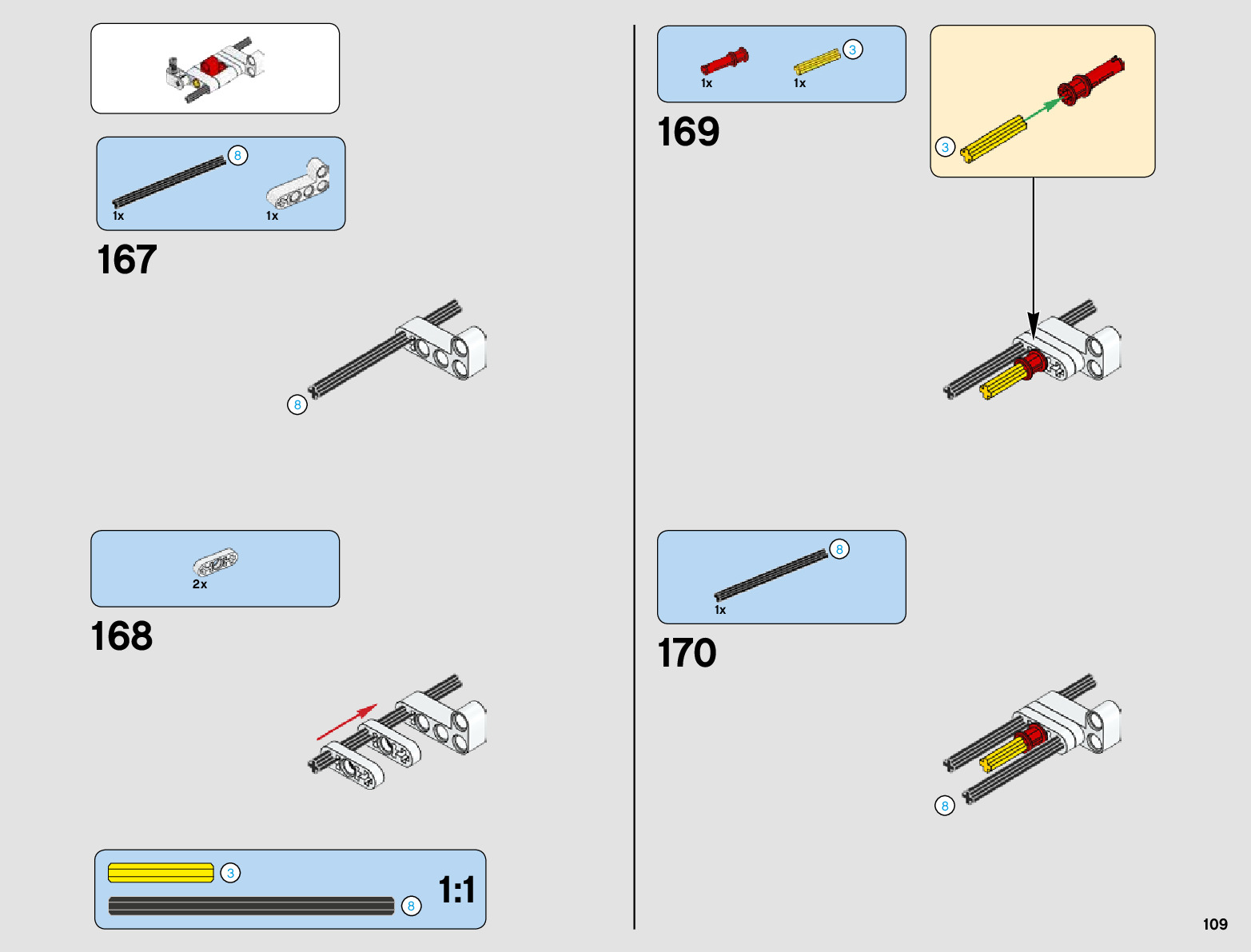 8
1x
1x

167

8

2x

168

3

8

1:1

1x
3
1x

169

3

8
1x

170

8

109