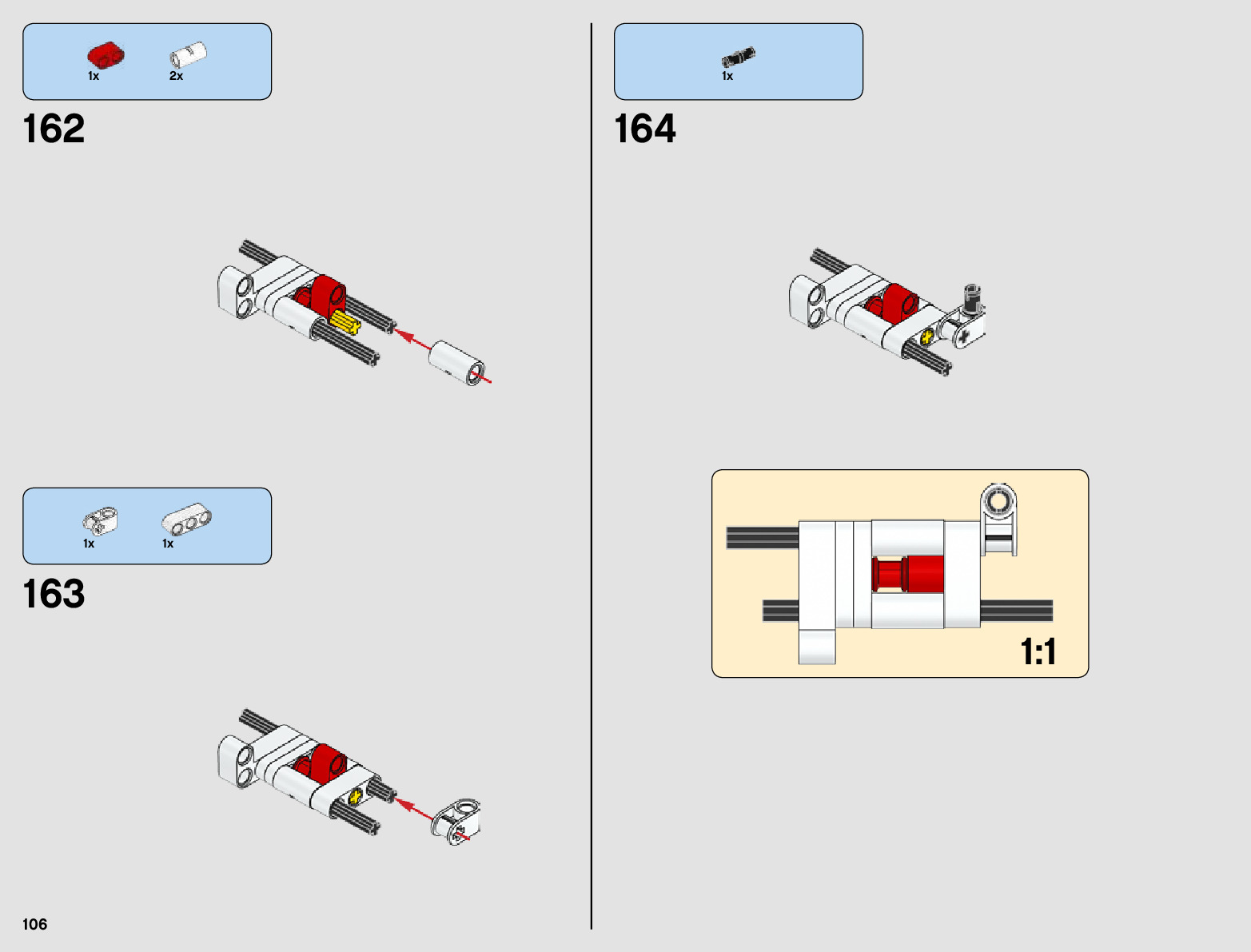 1x 2x

162

1x 1x

163

106

1x

164

1:1