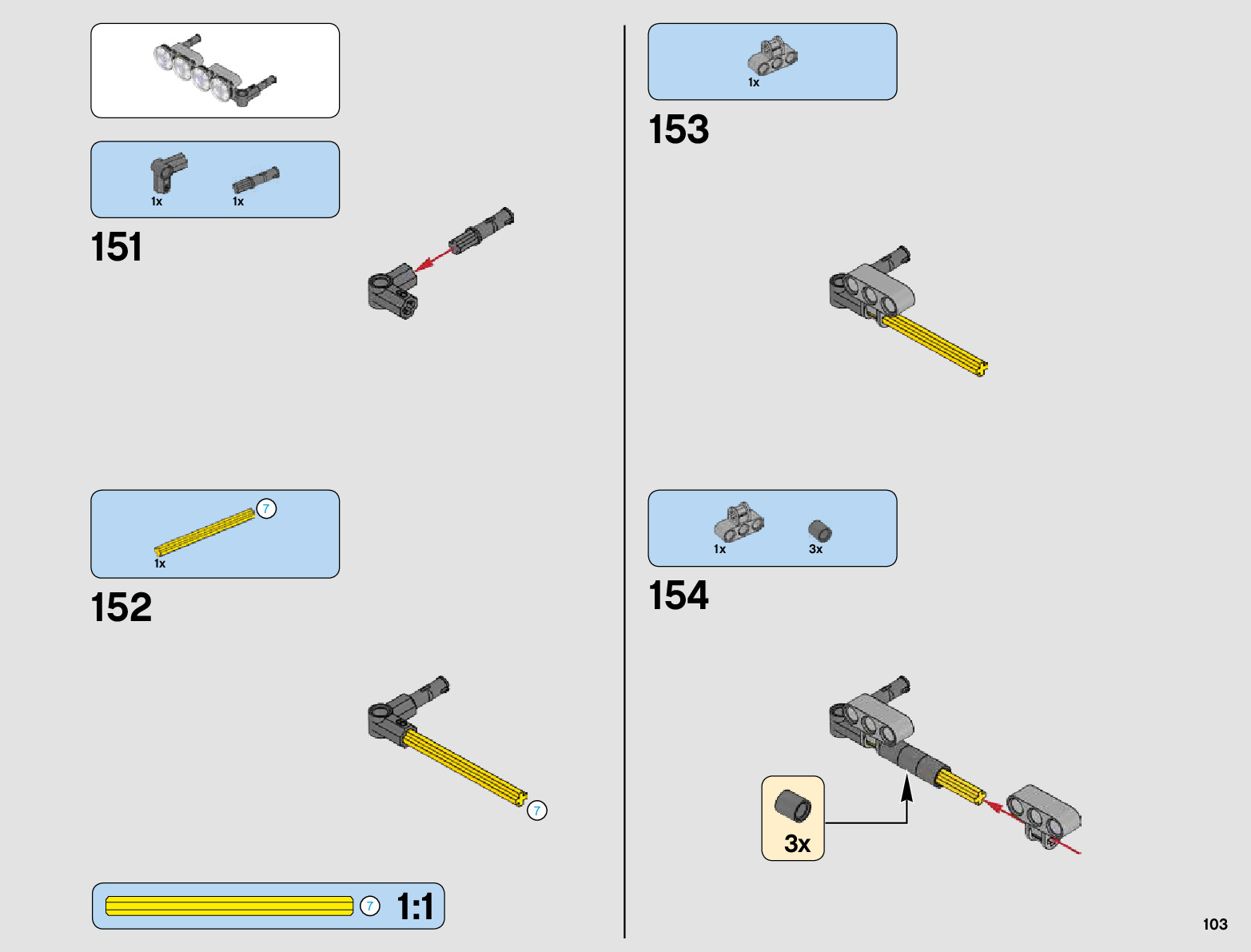 1x 1x

151

7
1x

152

7

7 1:1

1x

153

1x 3x

154

3x

103