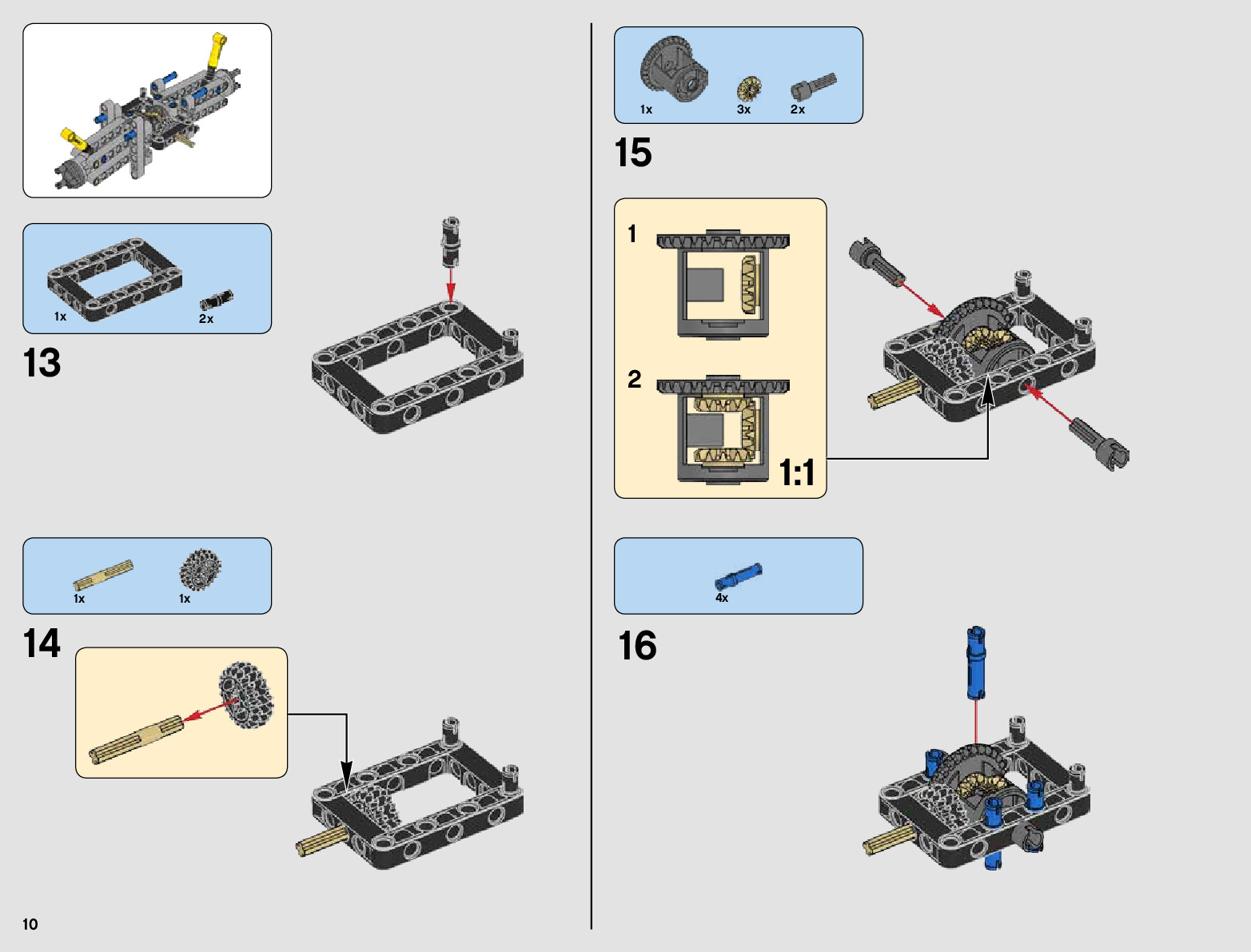 1x

2x

13

1x

1x

14

10

1x

3x

2x

15

1

2

1:1

4x

16