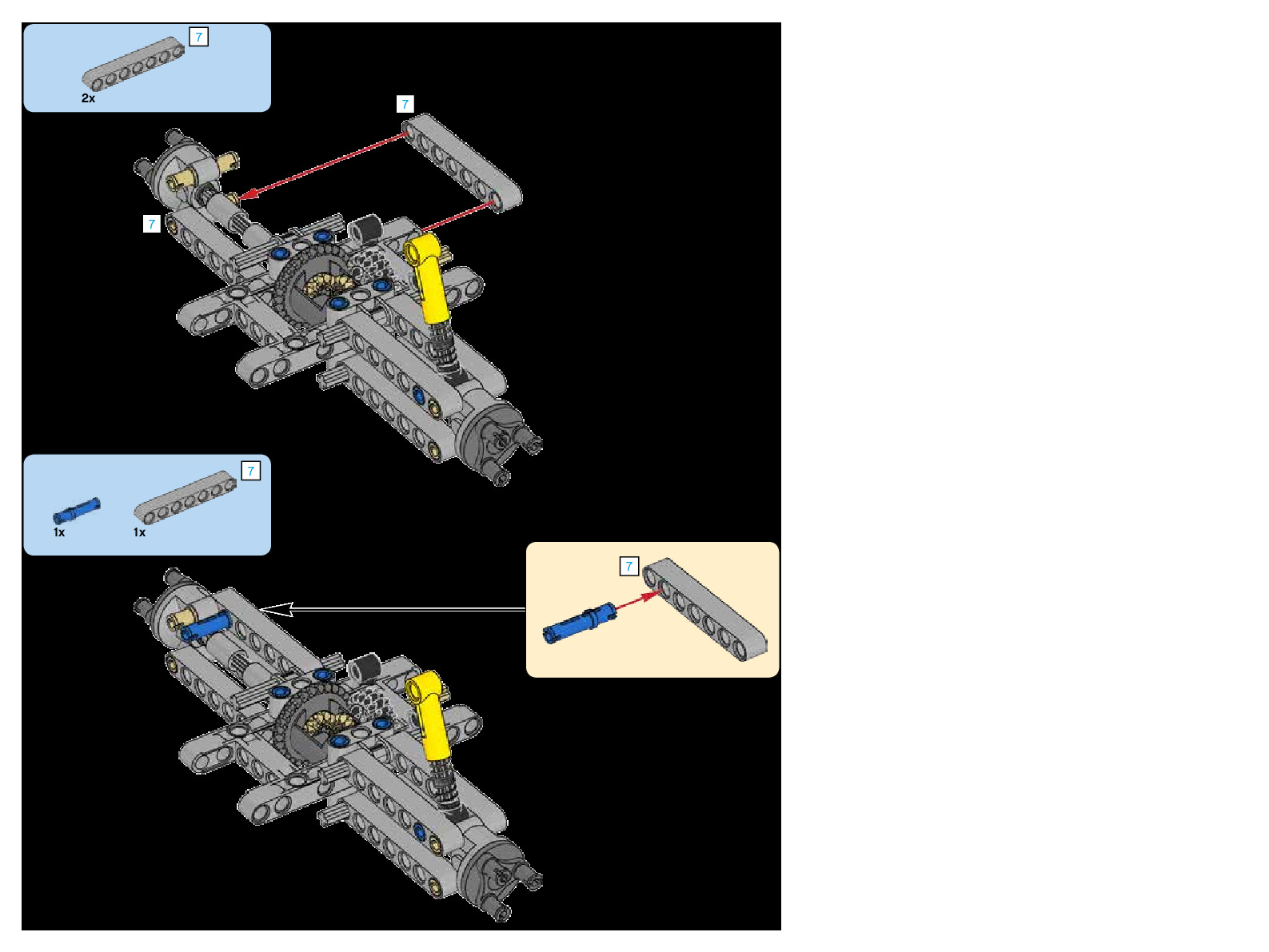 7
2x
7
7
7
1x
1x
7