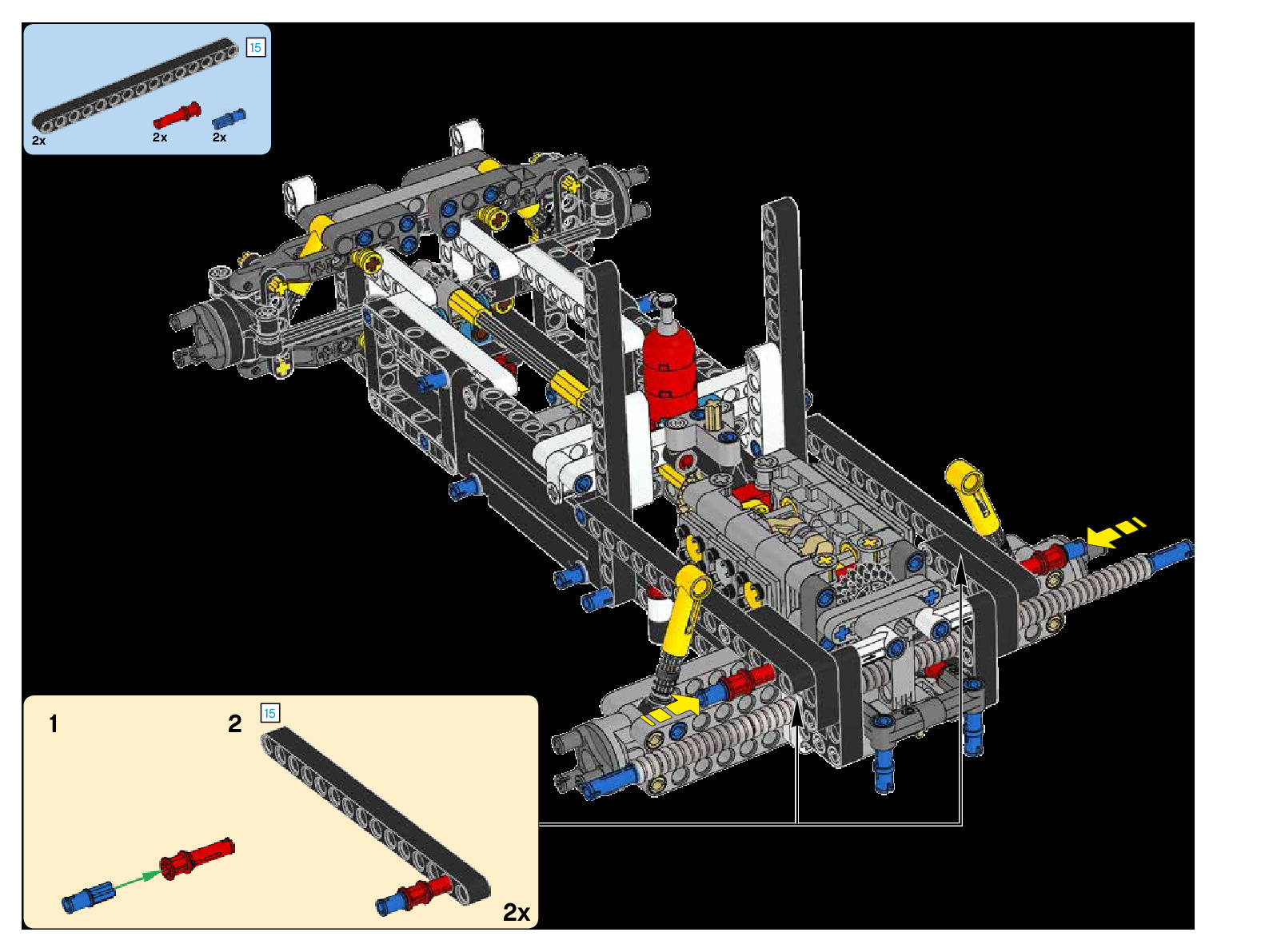 15
2x
2x
2x

1
2
15
2x