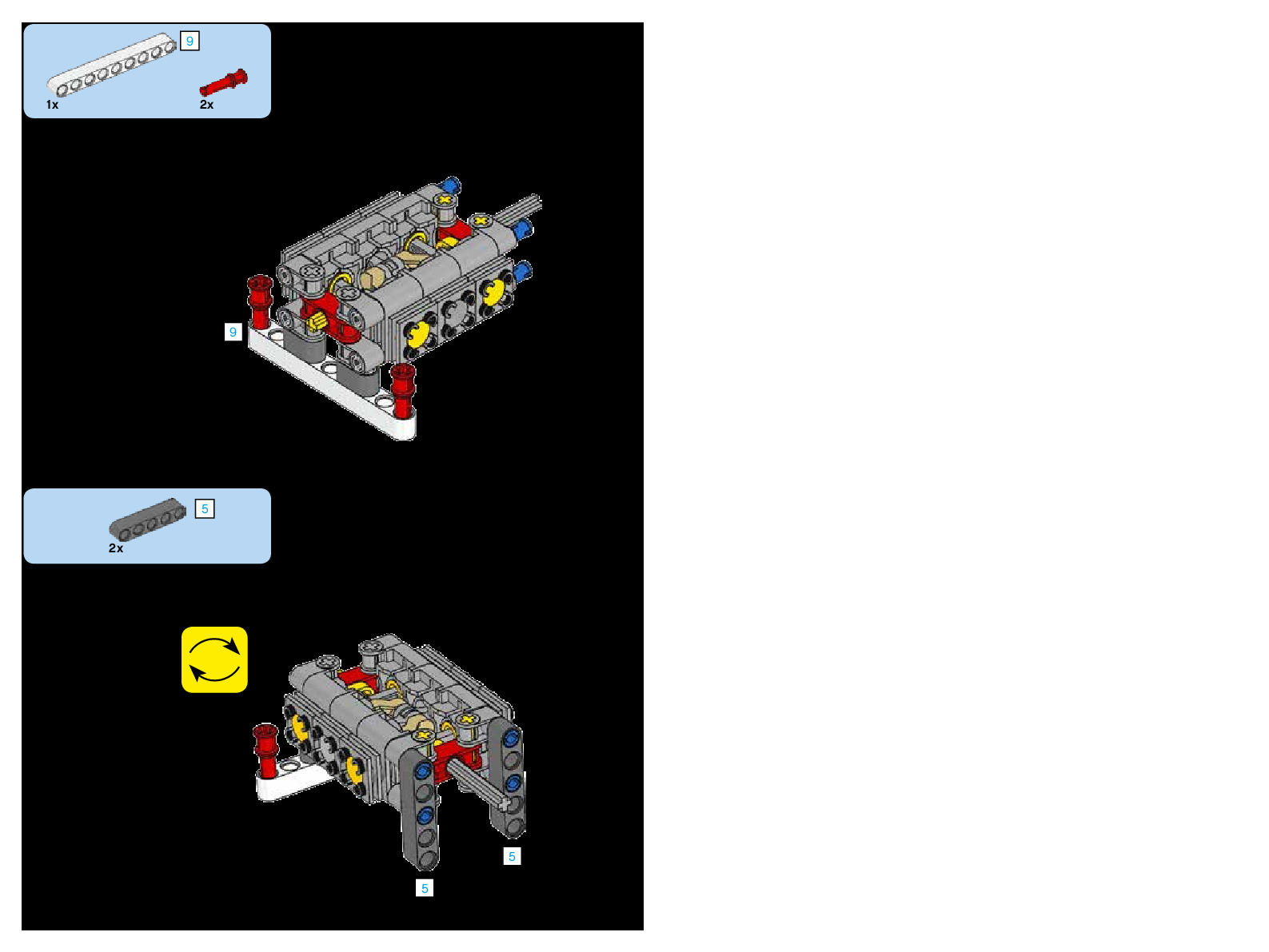 9
1x
2x

9

5
2x

5
5