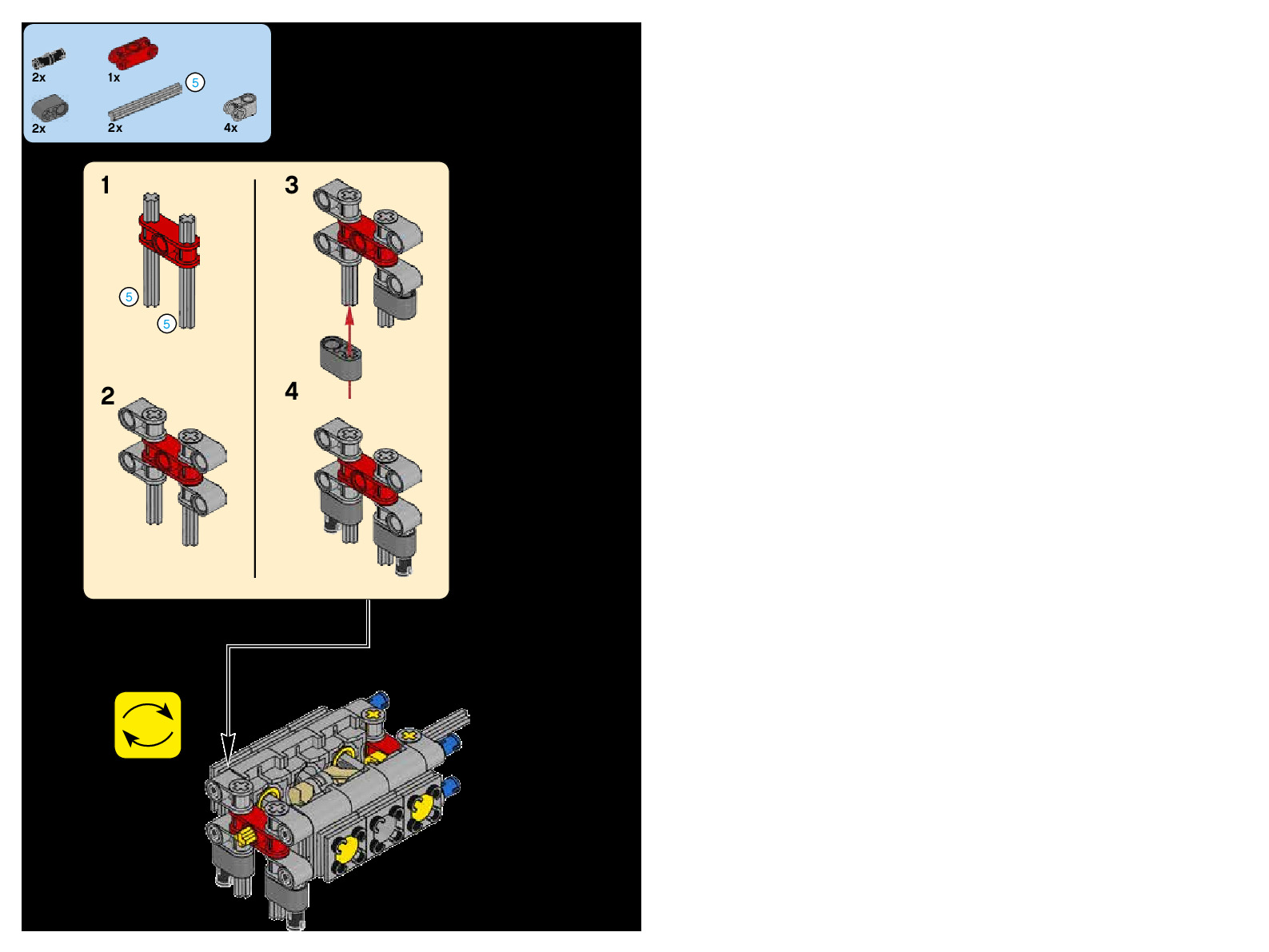 2x
1x
5
2x
2x
4x

1
5
5

2

3

4