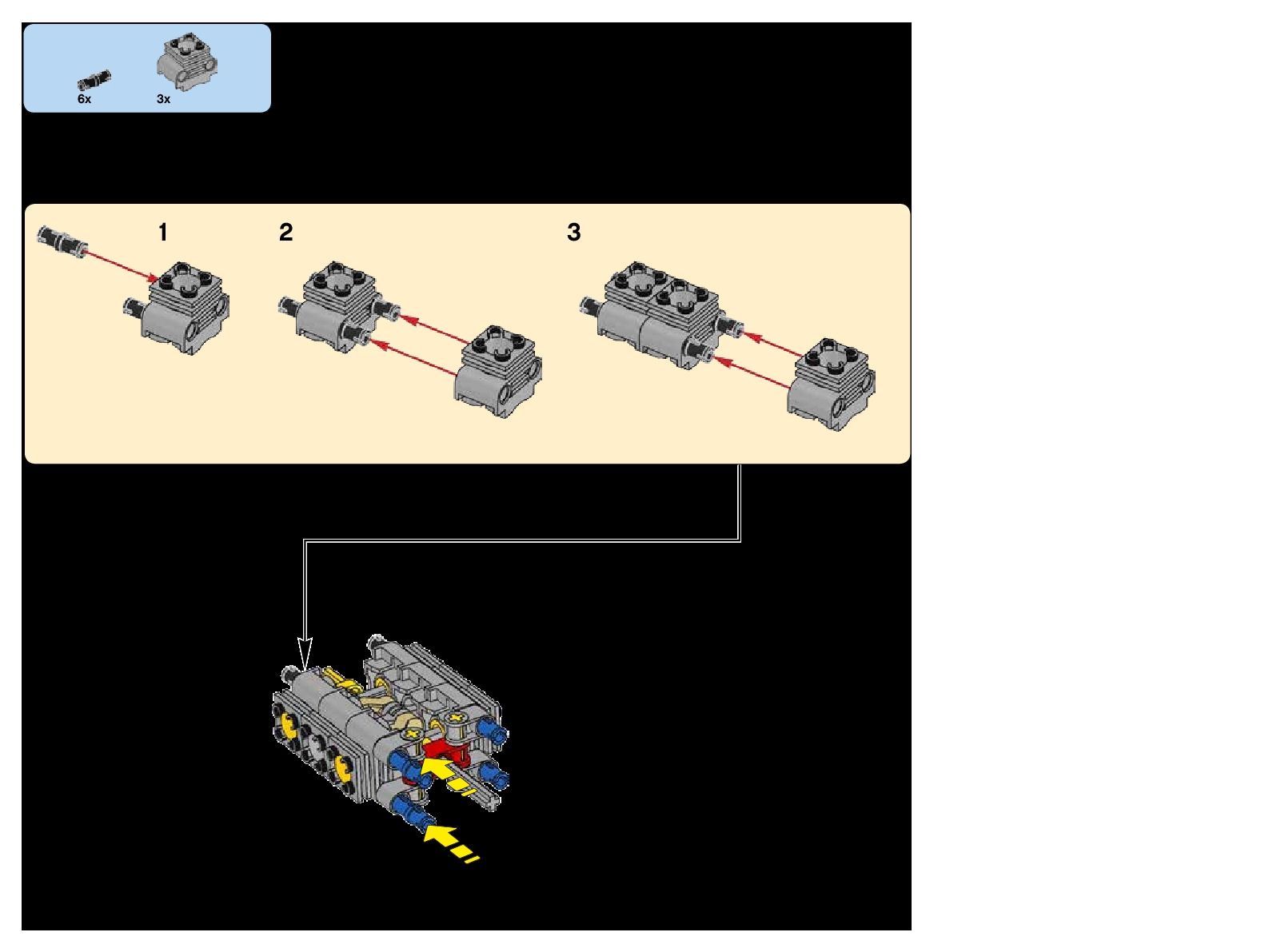 6x
3x

1
2
3