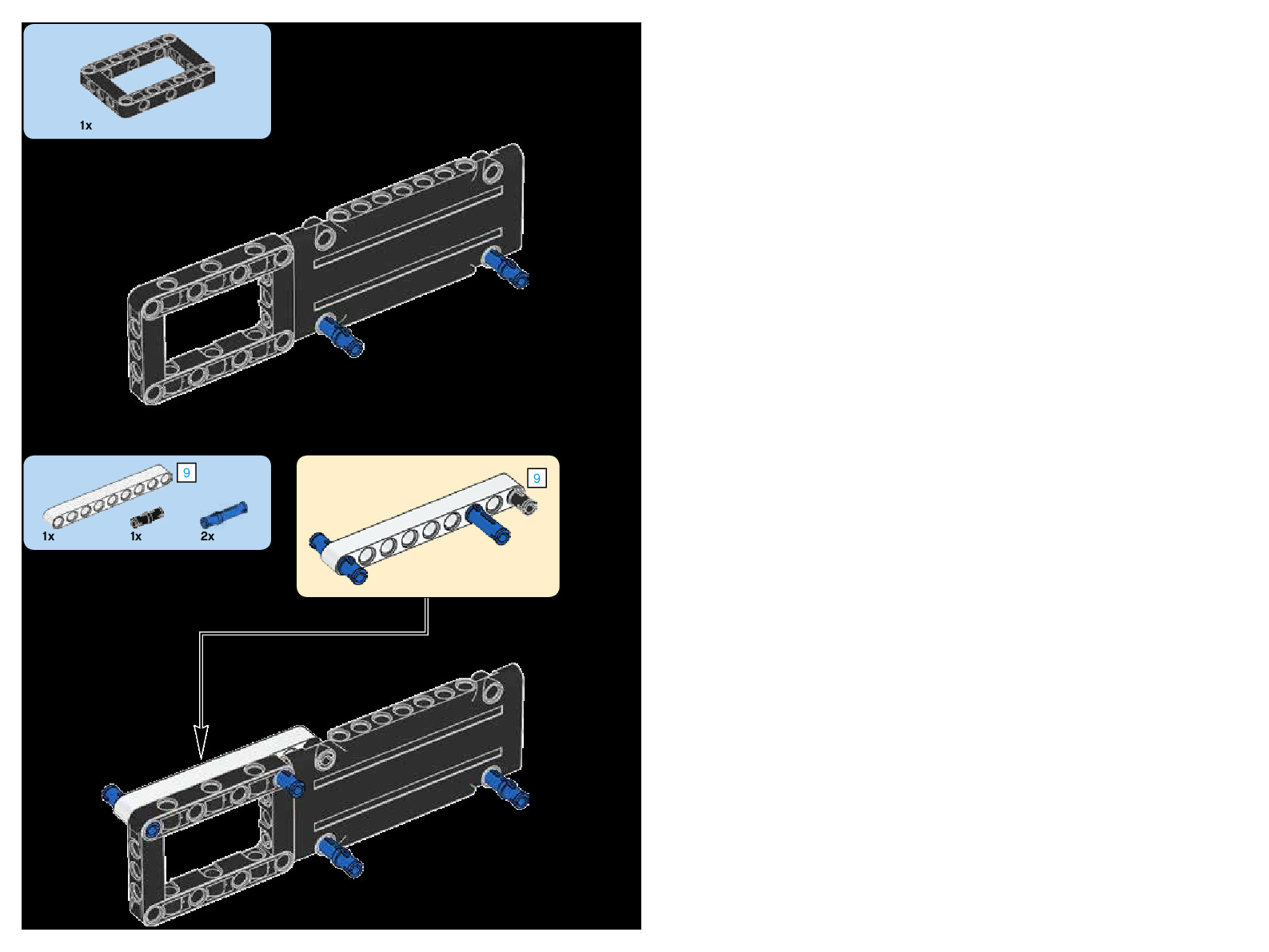 1x

9

1x

1x

2x

9