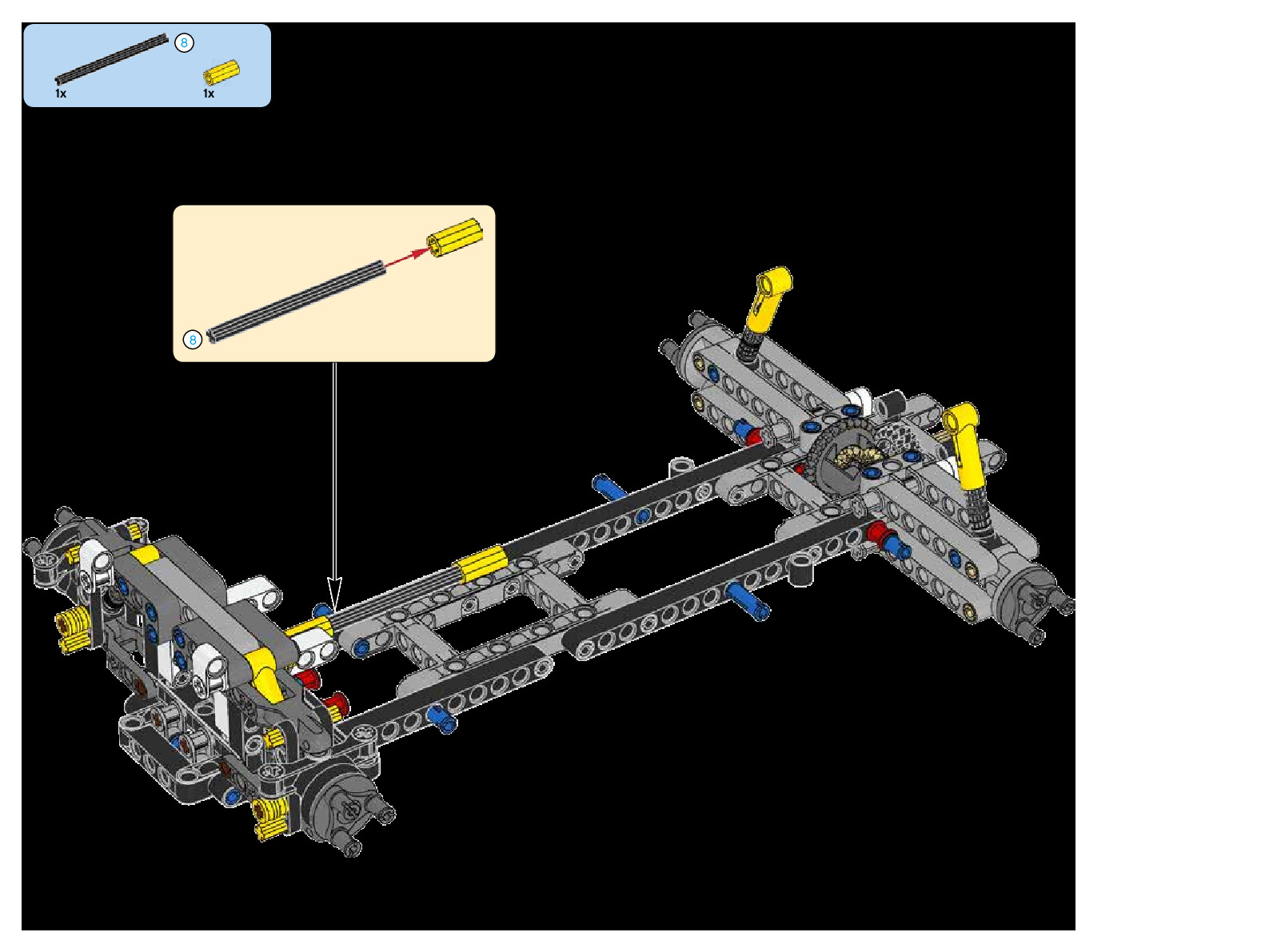 8
1x
1x

8