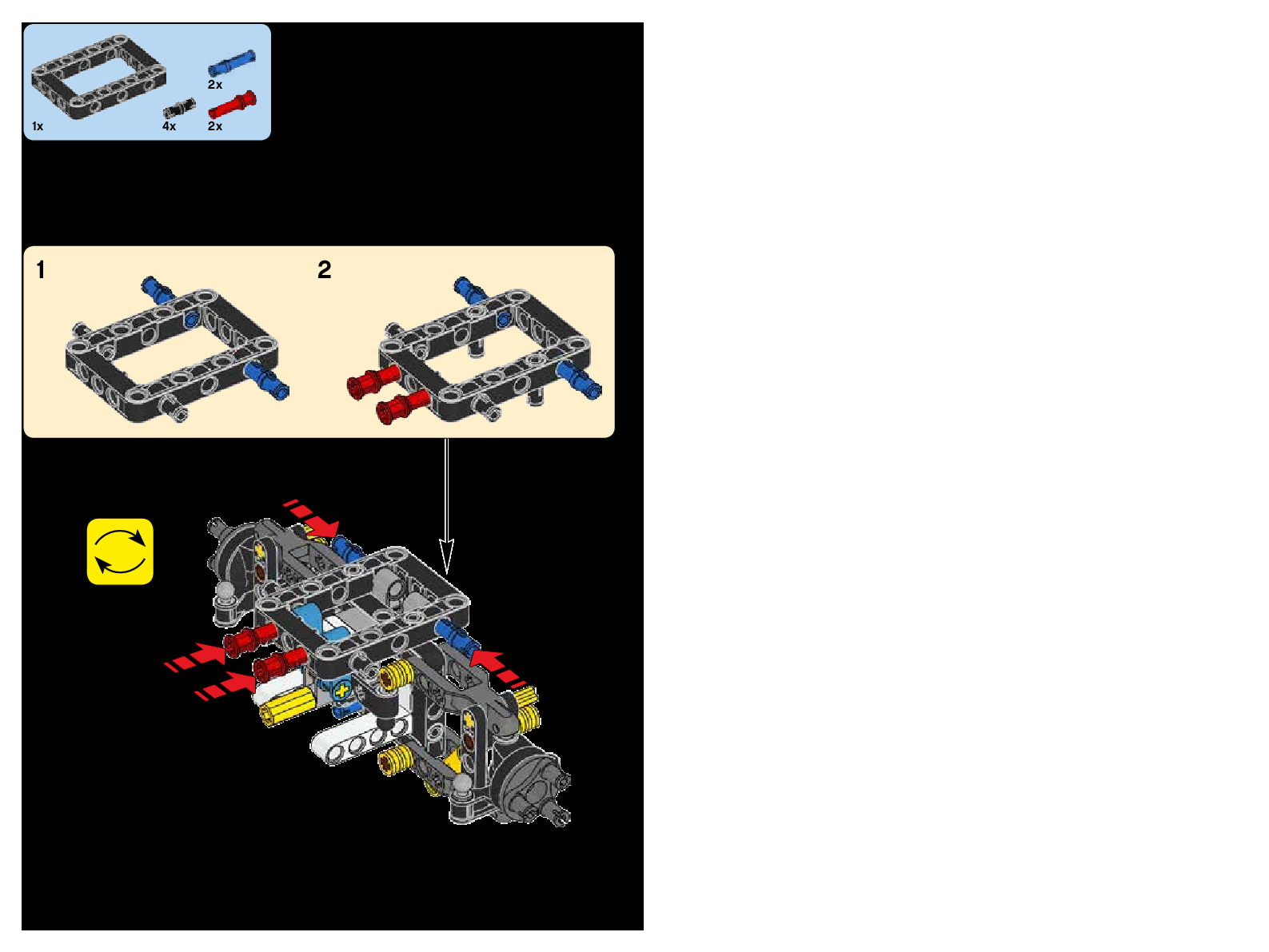 2x
1x
4x
2x

1
2