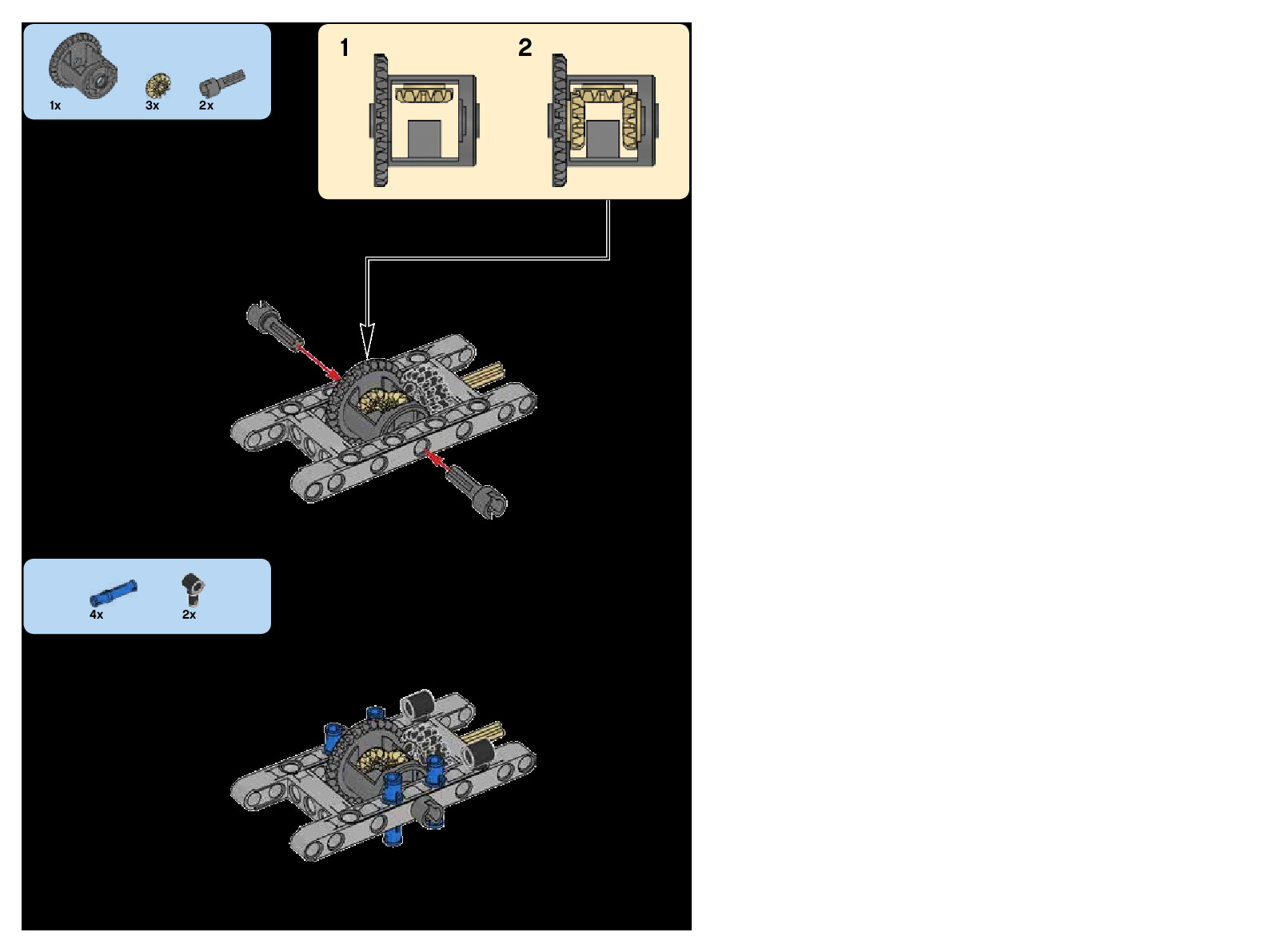 1x
3x
2x

1
2

4x
2x