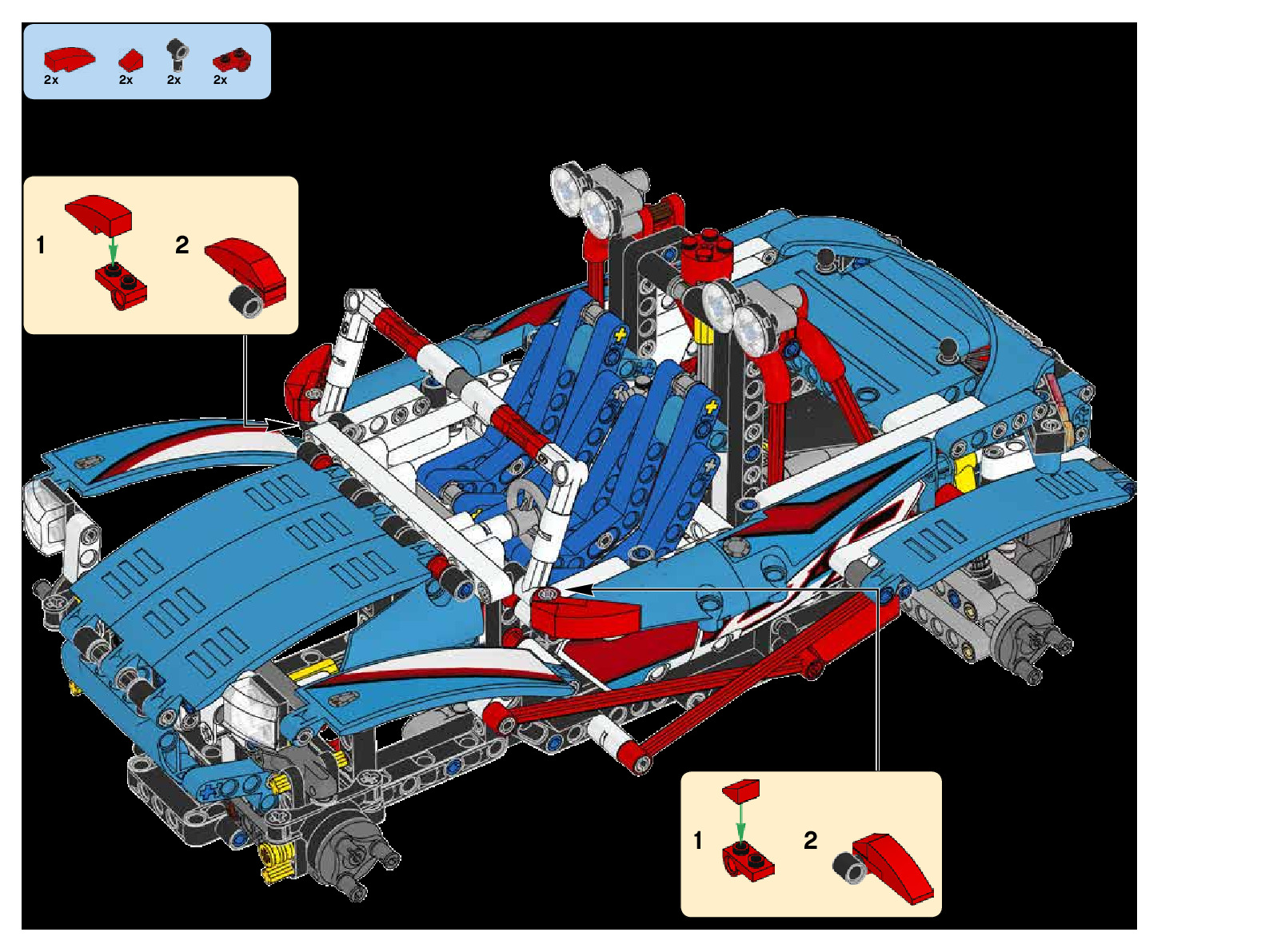 2x 2x 2x 2x

1 2

1 2