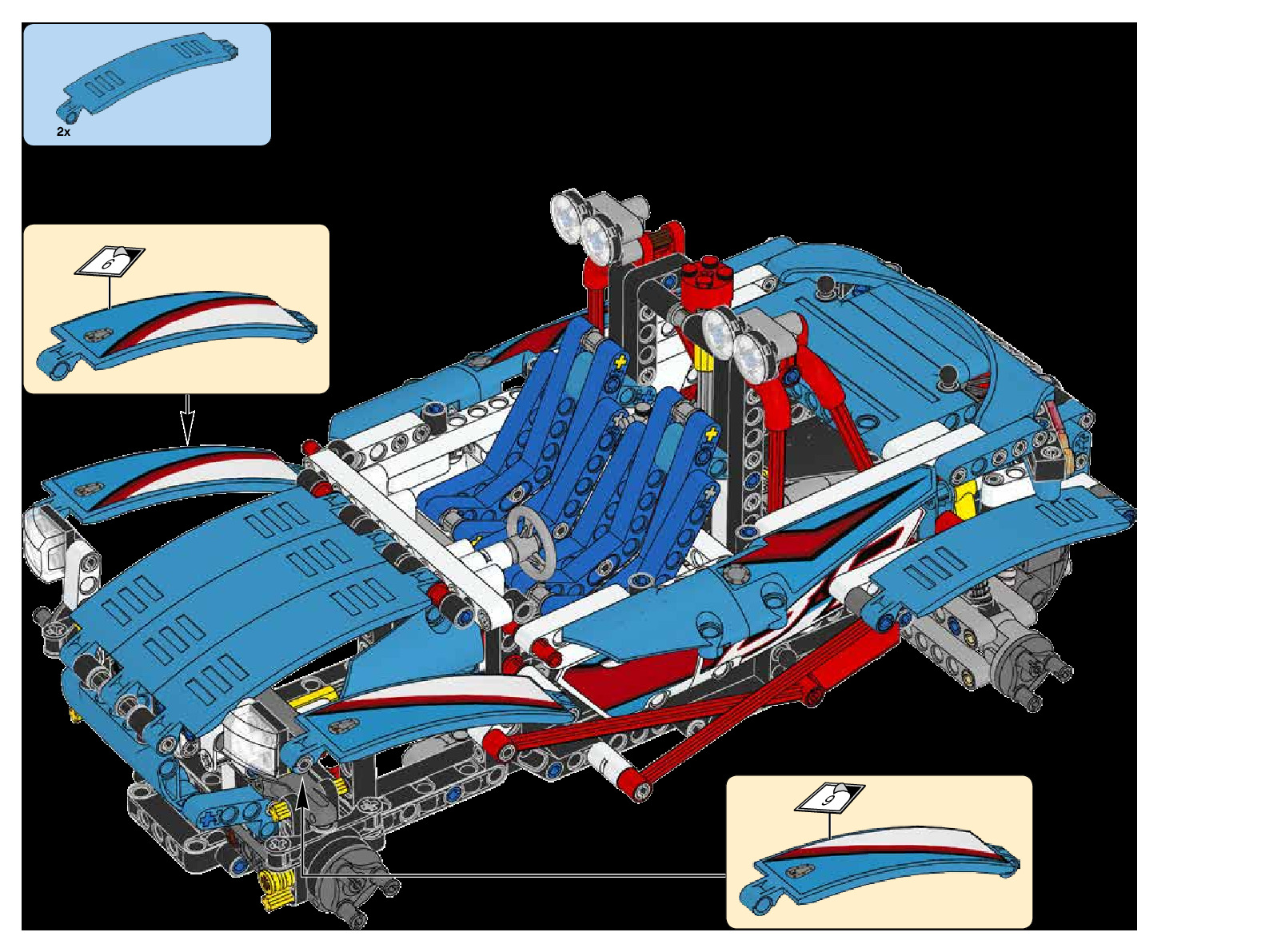 2x

6

9