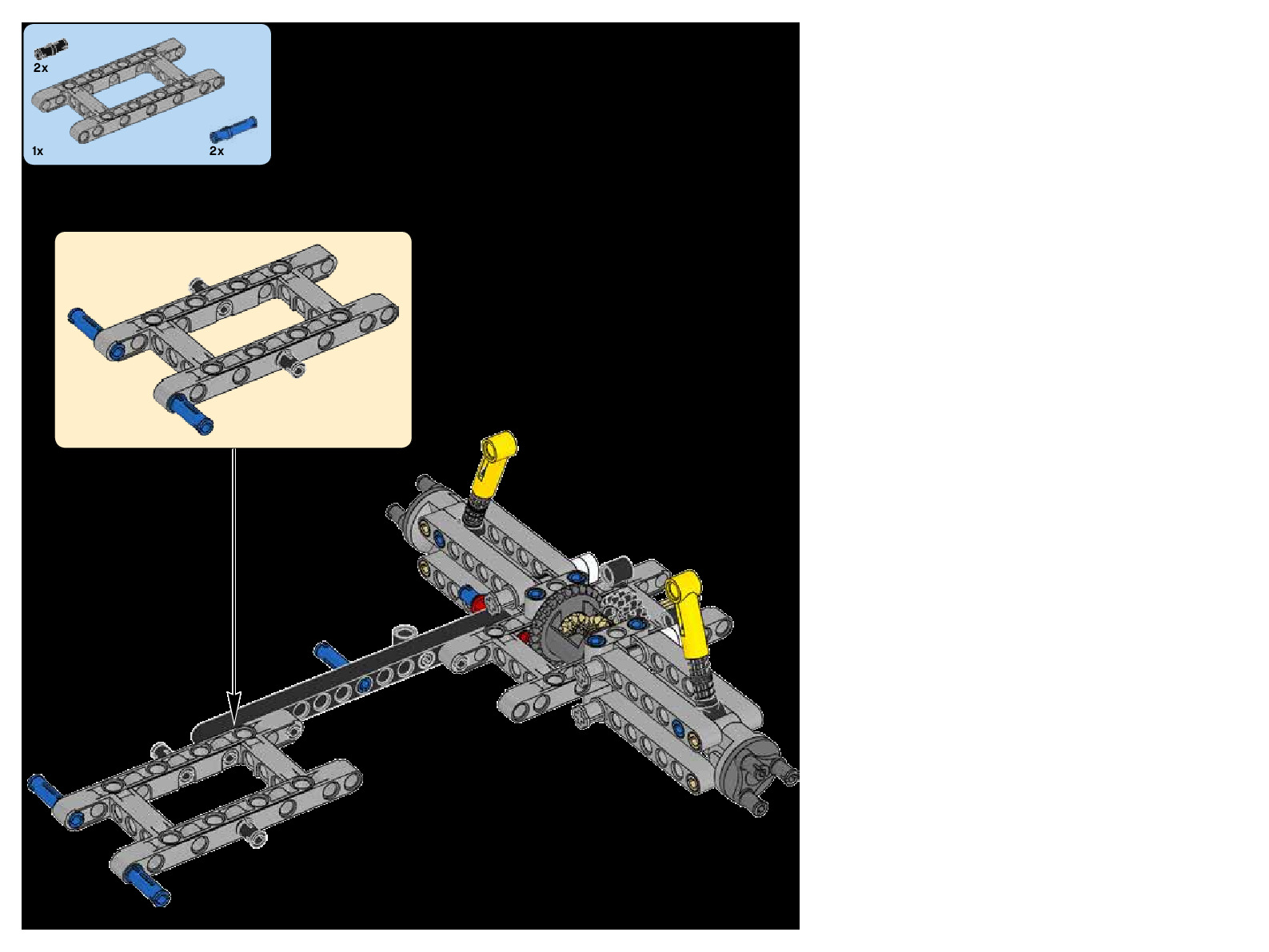 2x
1x
2x