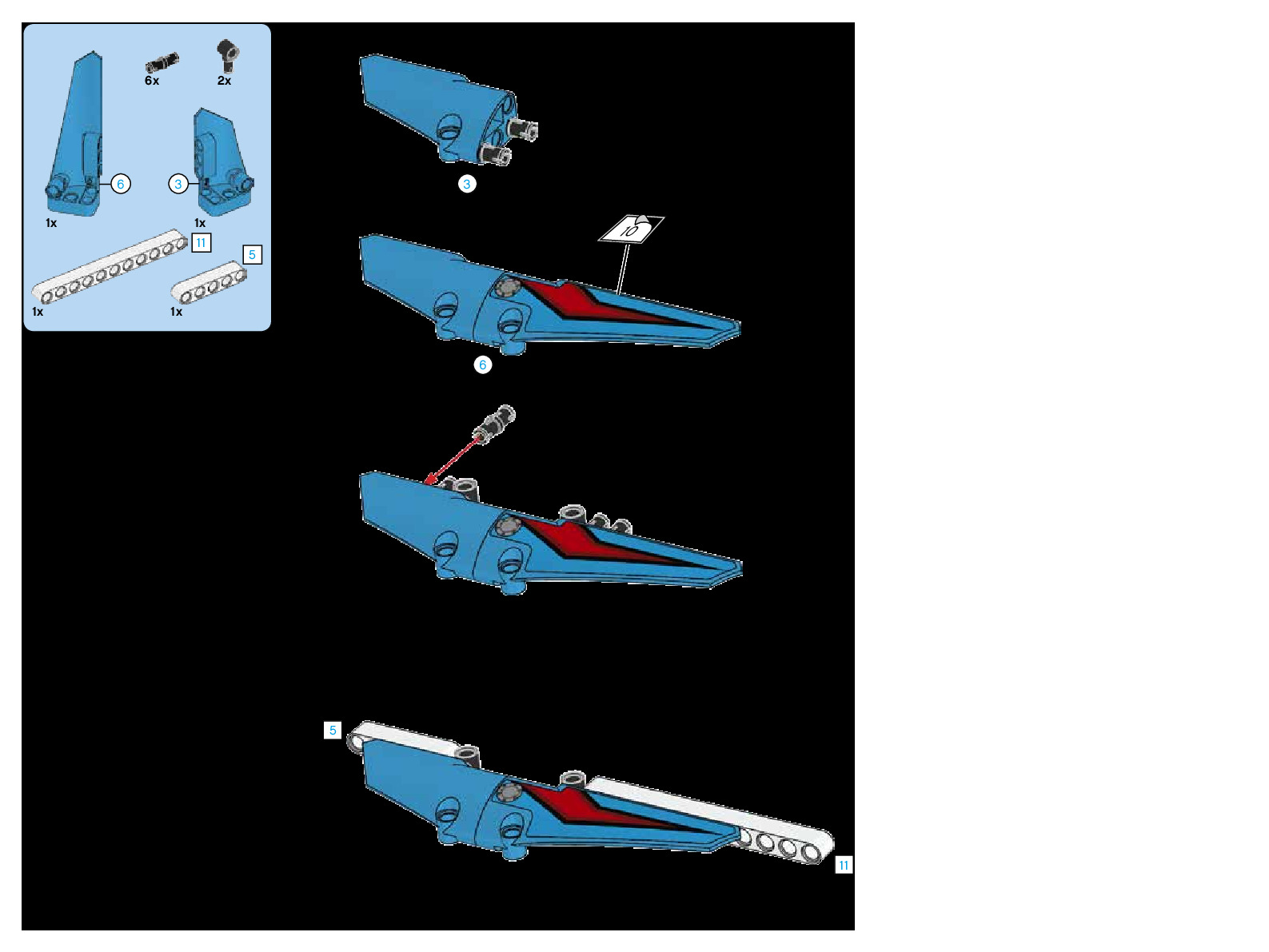 6x
2x
6
3
1x
1x
11
5
1x
1x
3
10
6
5
11