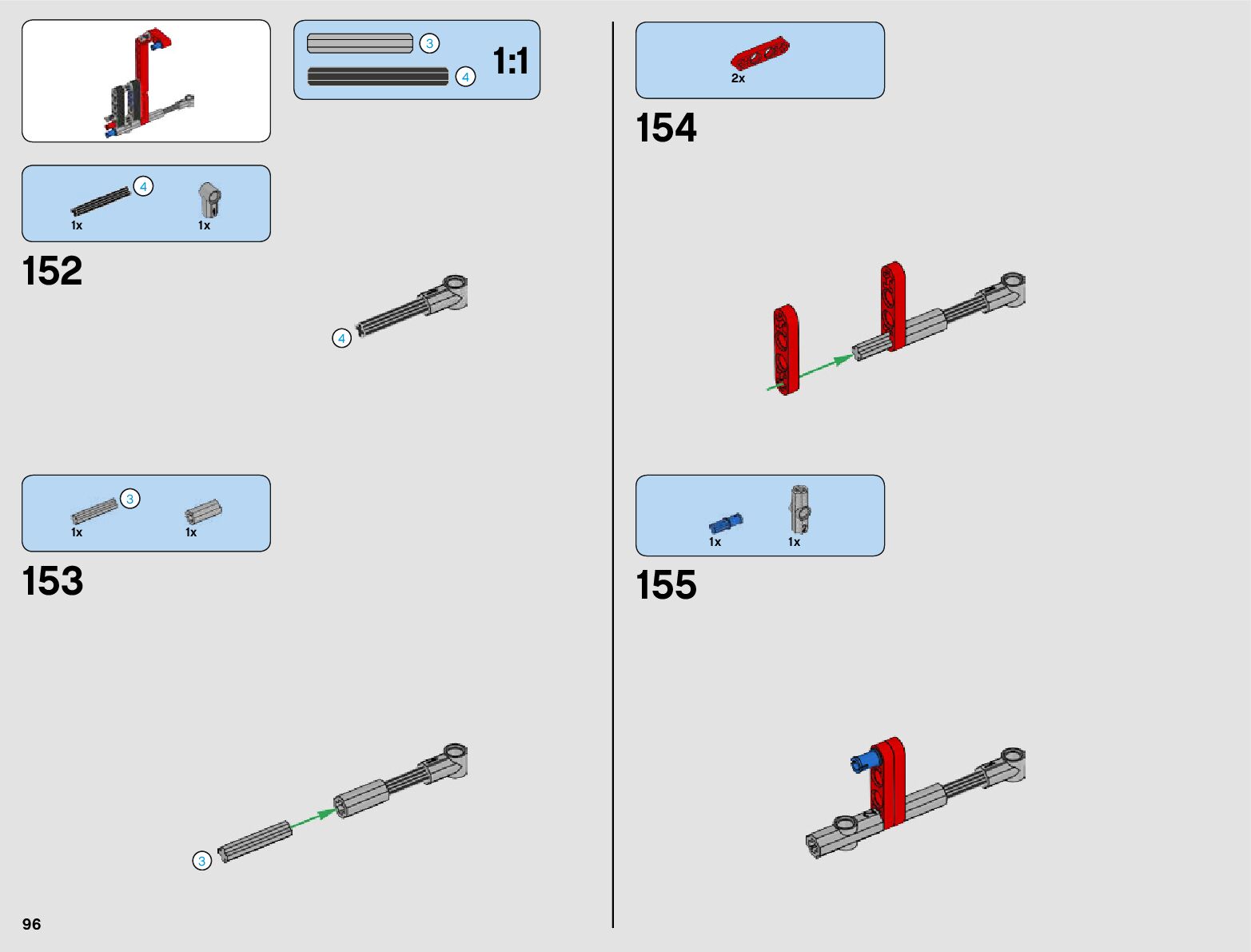 3
4
1:1

4
1x
1x
152
4

3
1x
1x
153
3

96

2x
154

1x
1x
155