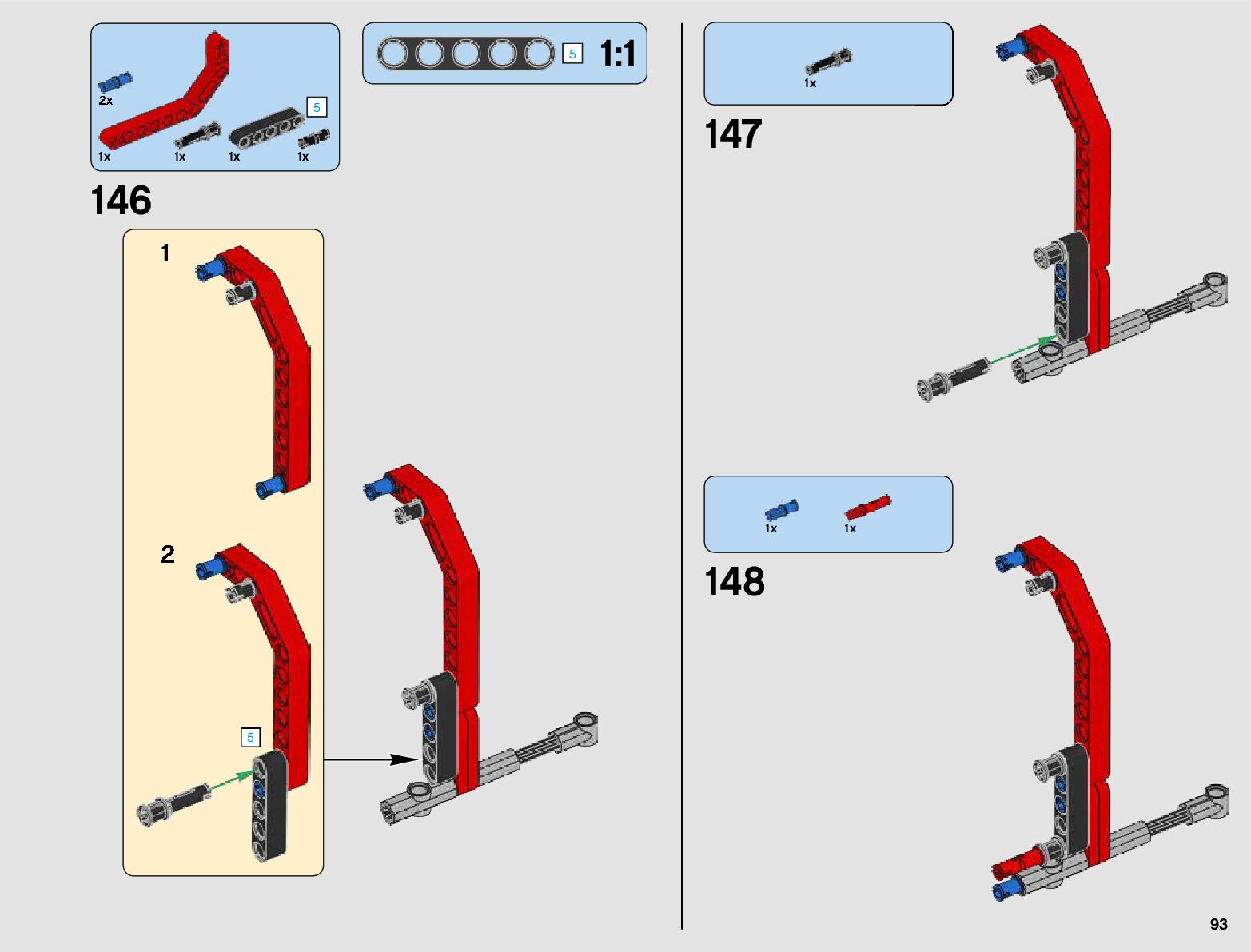 2x

5

1x 1x 1x 1x

5 1:1

146

1

2

5

1x

147

1x 1x

148

93