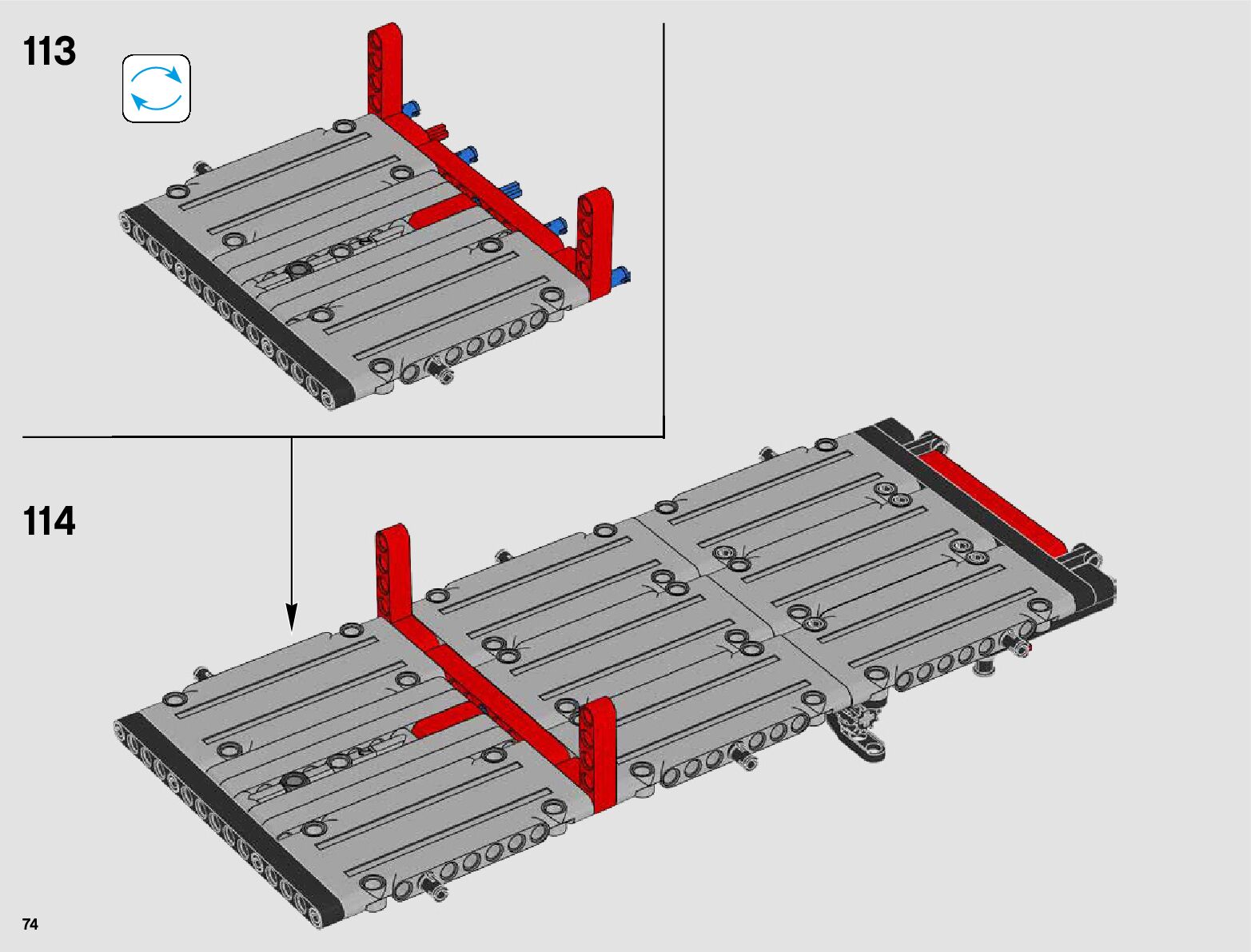 113

114

74