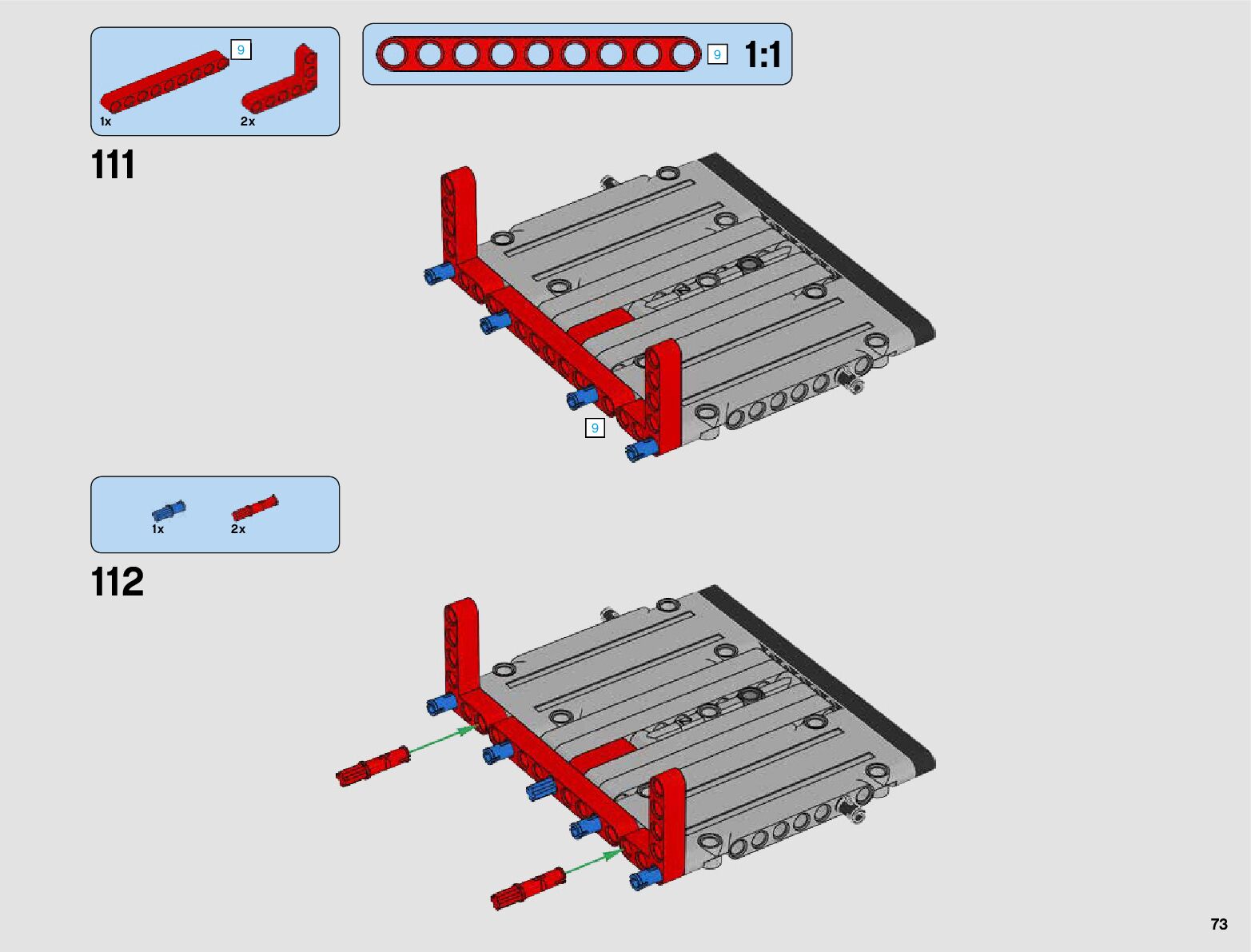 9
1x
2x

9
1:1

111

9

1x
2x

112

73