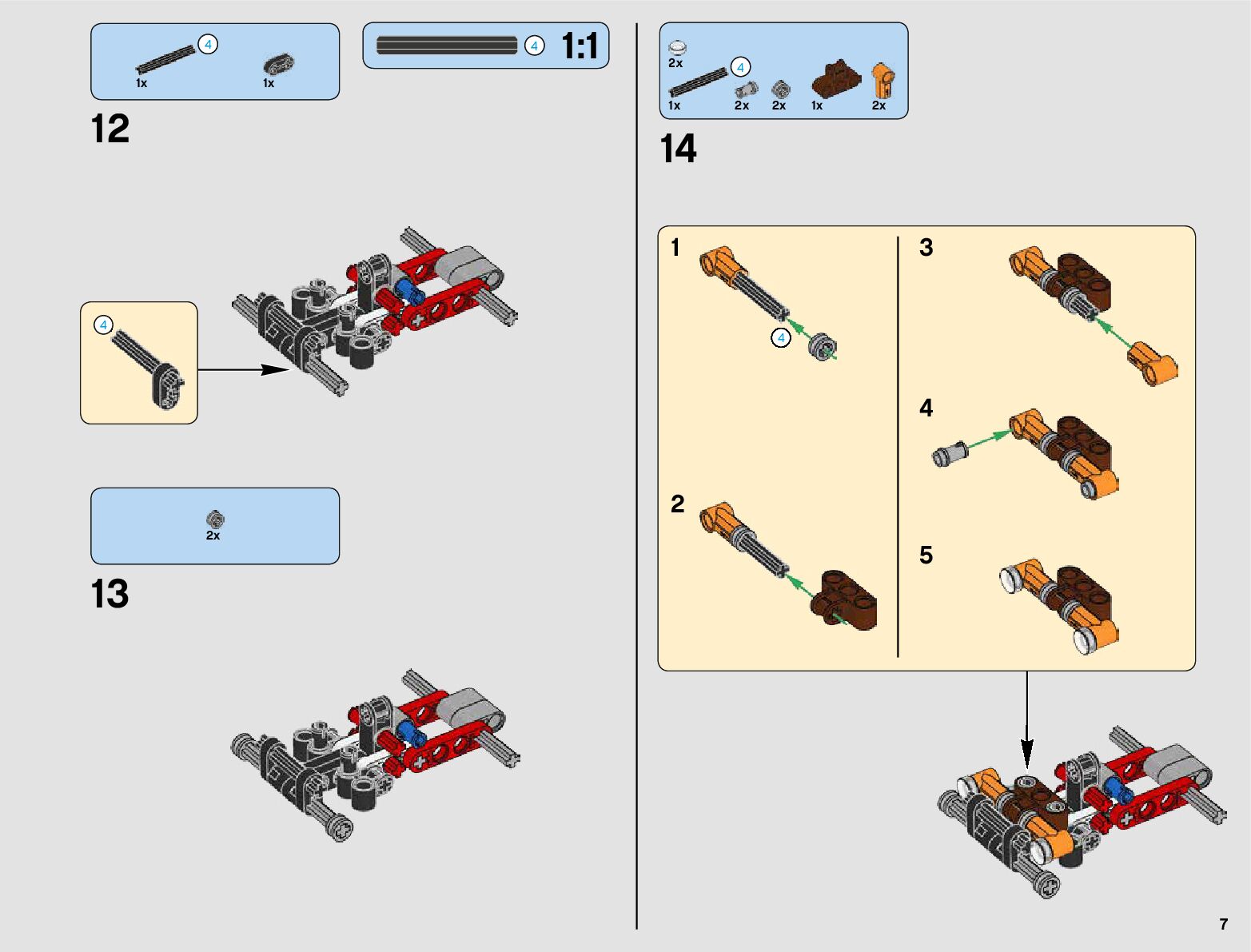 4
1x
1x

4
1:1

12

4

2x

13

2x
4
1x
2x
2x
1x
2x

14

1
4

2

3

4

5

7