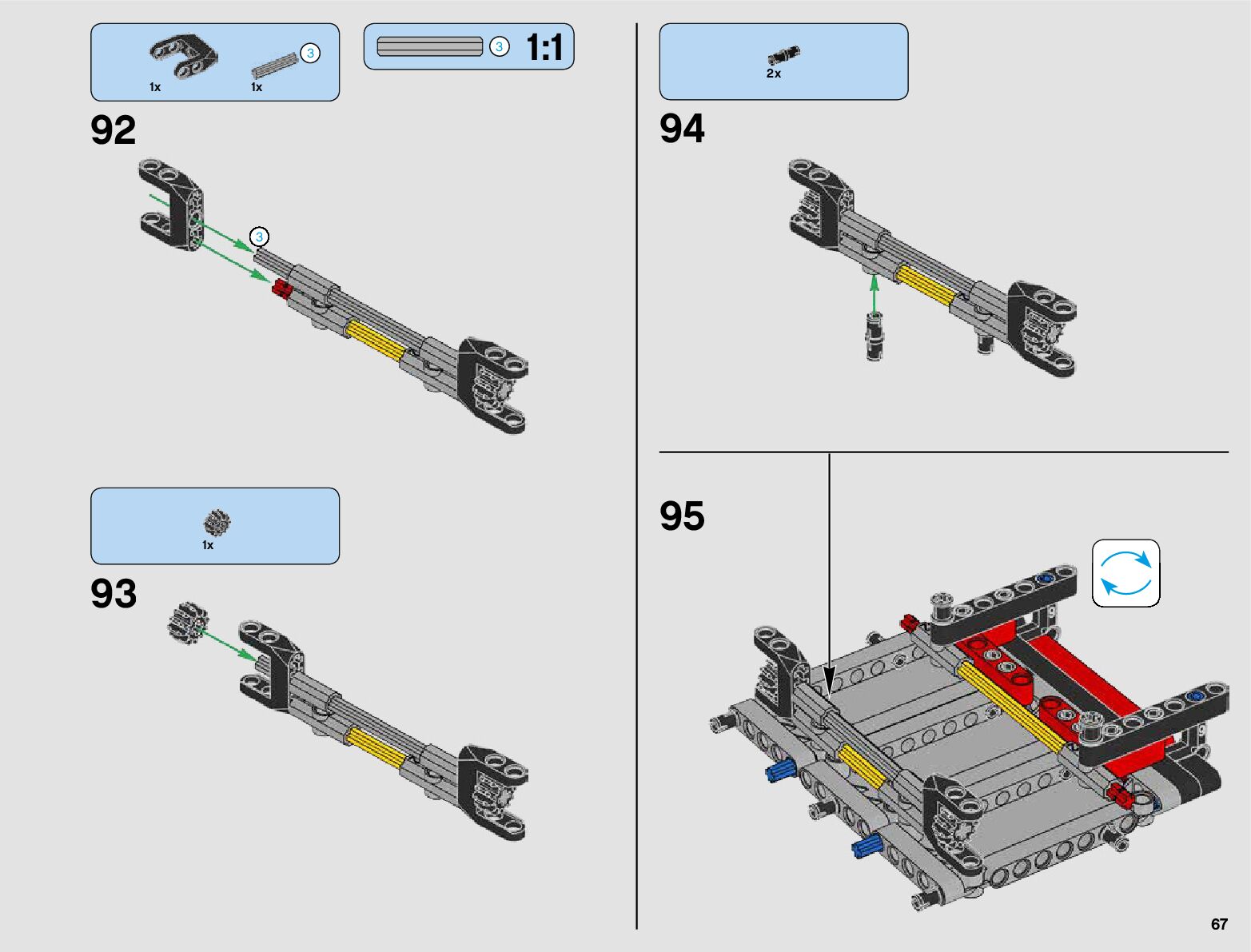 1x 1x 3

3 1:1

92

3

1x

93

2x

94

95

67