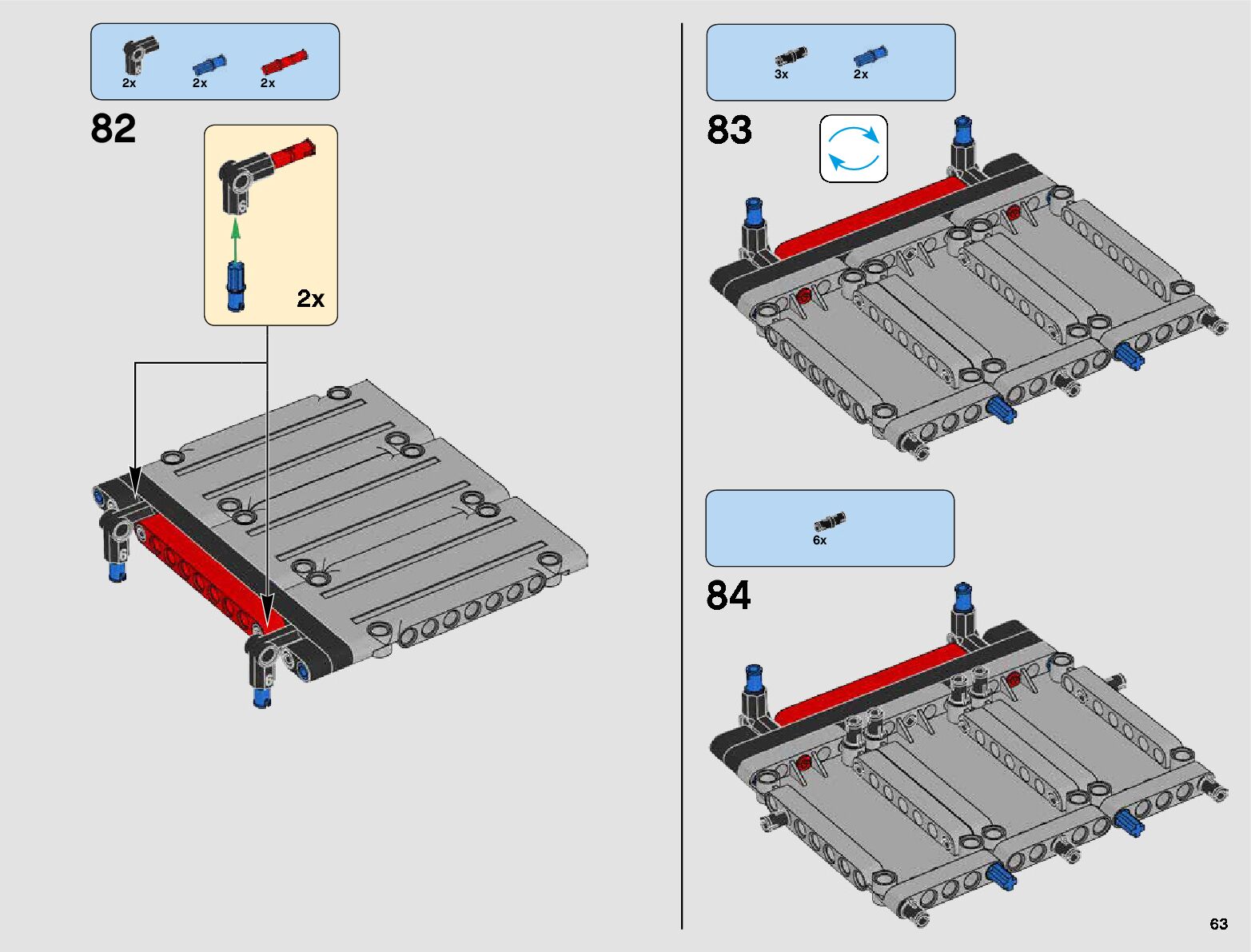 2x 2x 2x

82

2x

3x 2x

83

6x

84

63