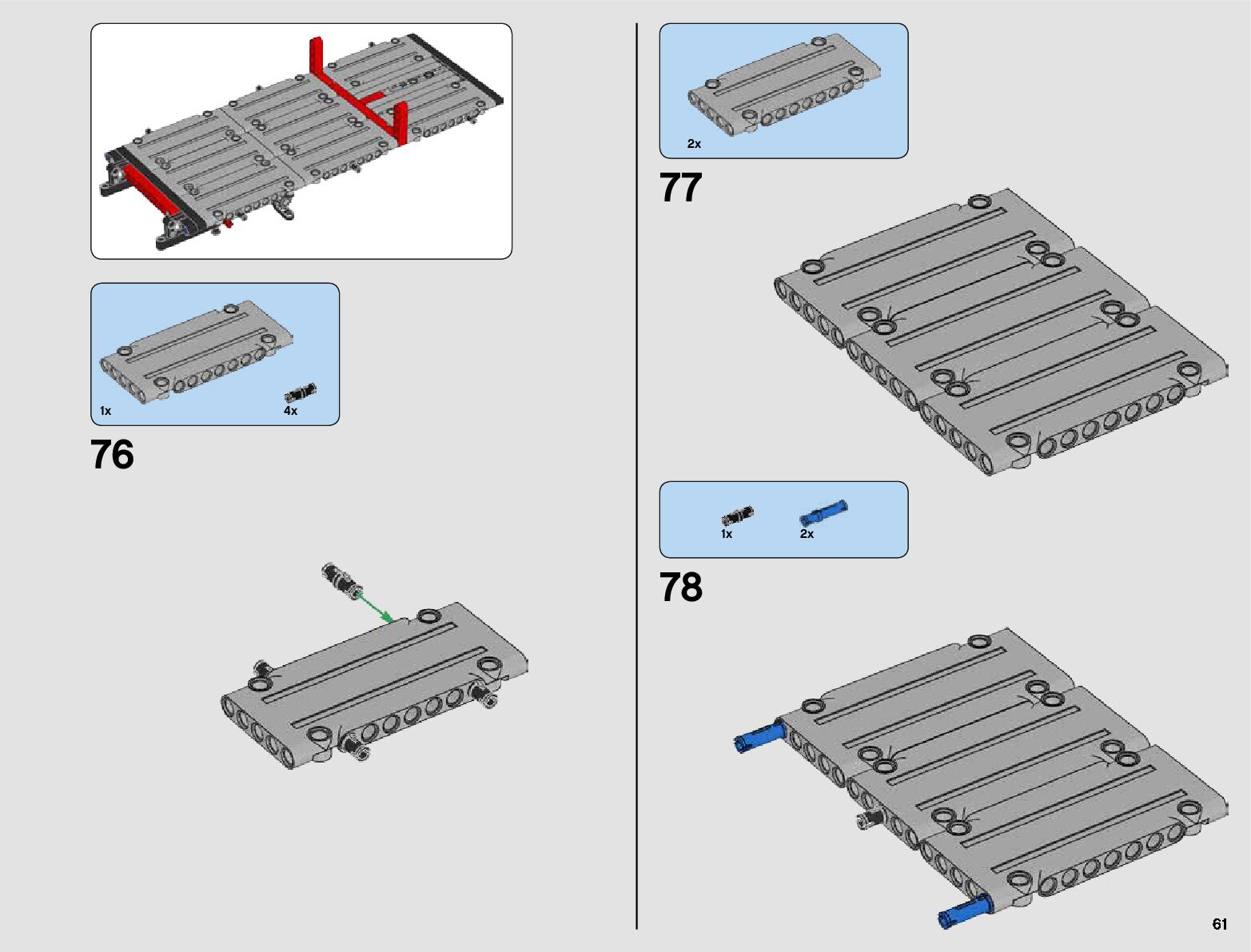 1x
4x
76

2x
77

1x
2x
78

61