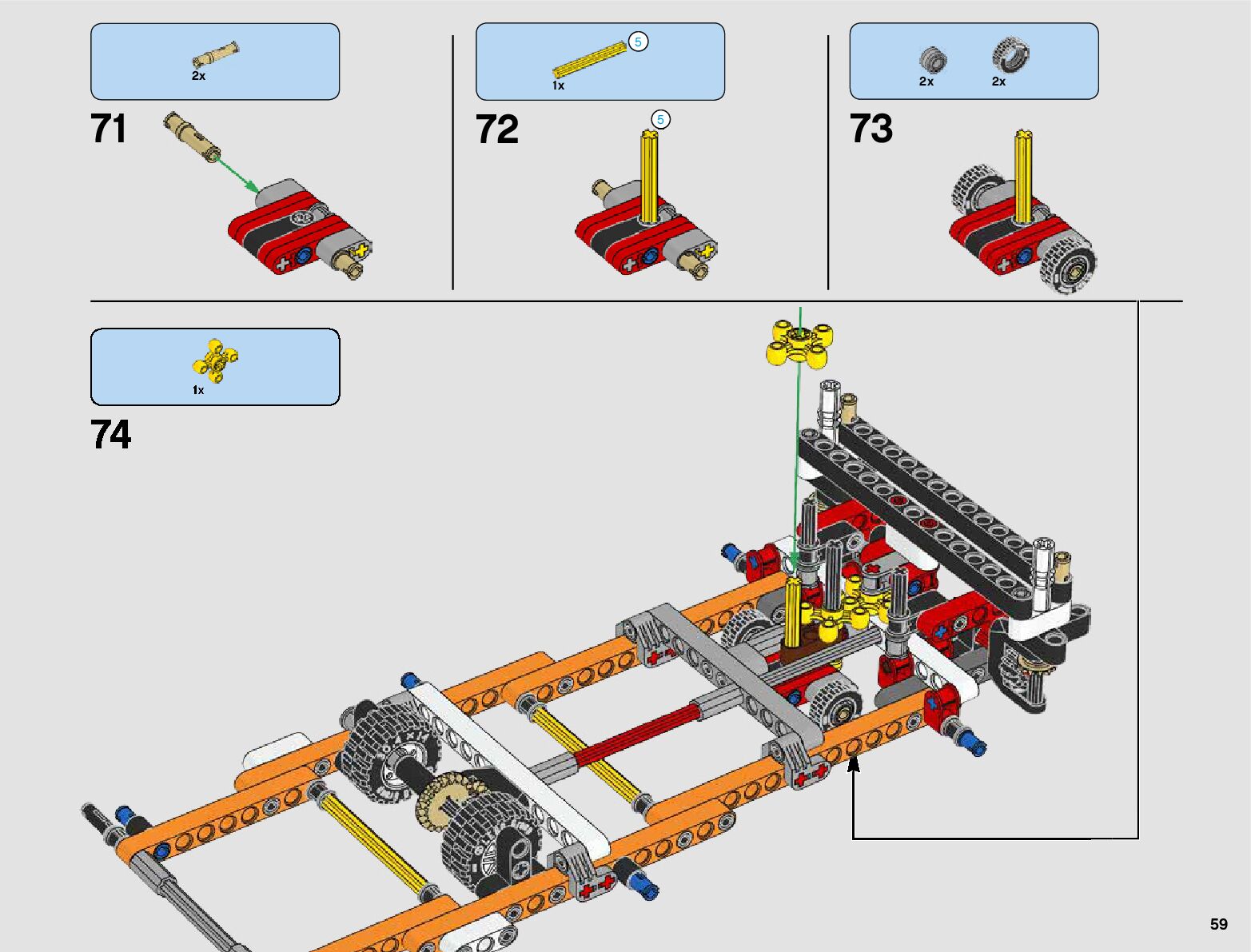 2x

71

5

1x

72

5

2x 2x

73

1x

74

59