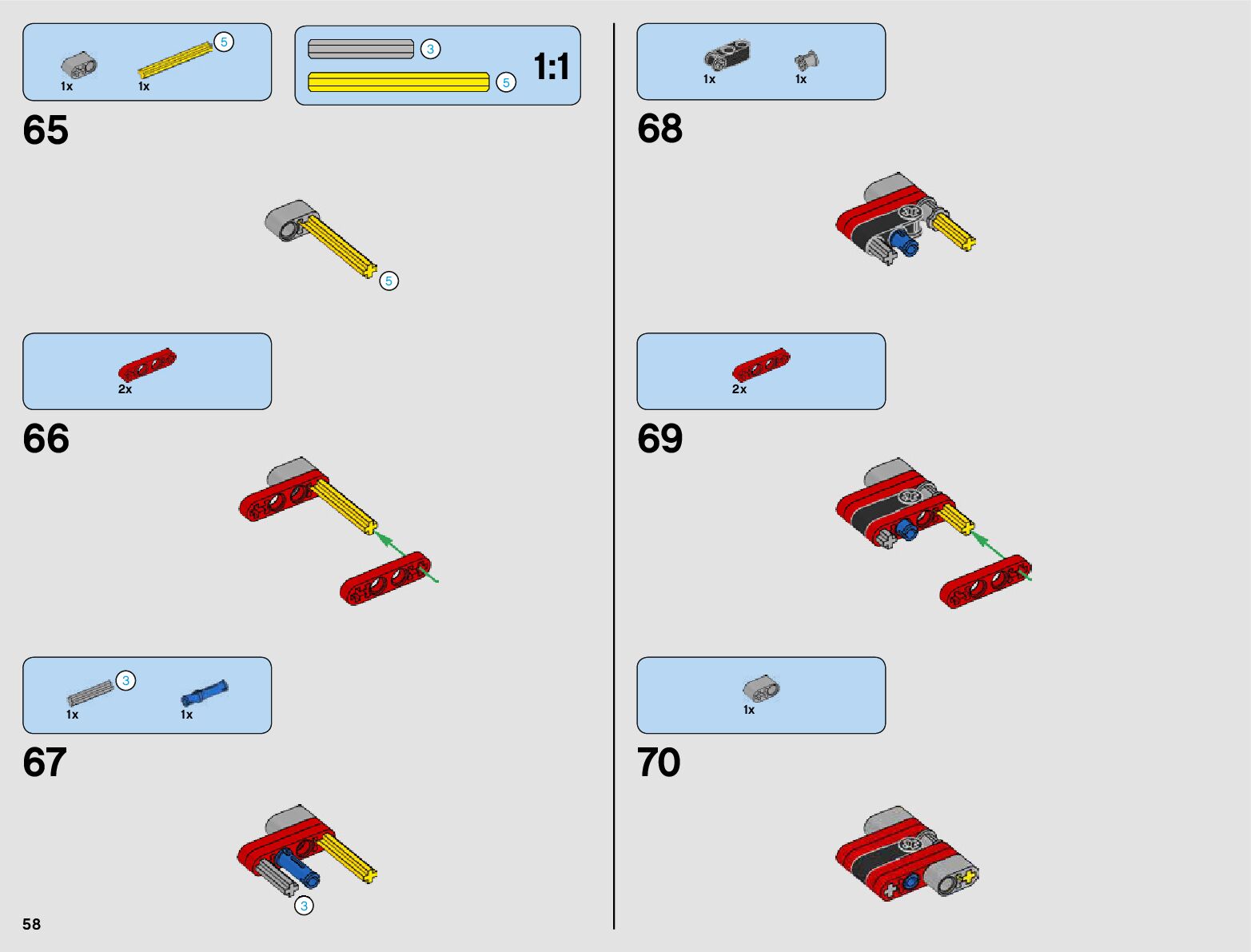 1x 1x 5

3
5
1:1

65

5

2x

66

3
1x 1x

67

3

58

1x 1x

68

2x

69

1x

70