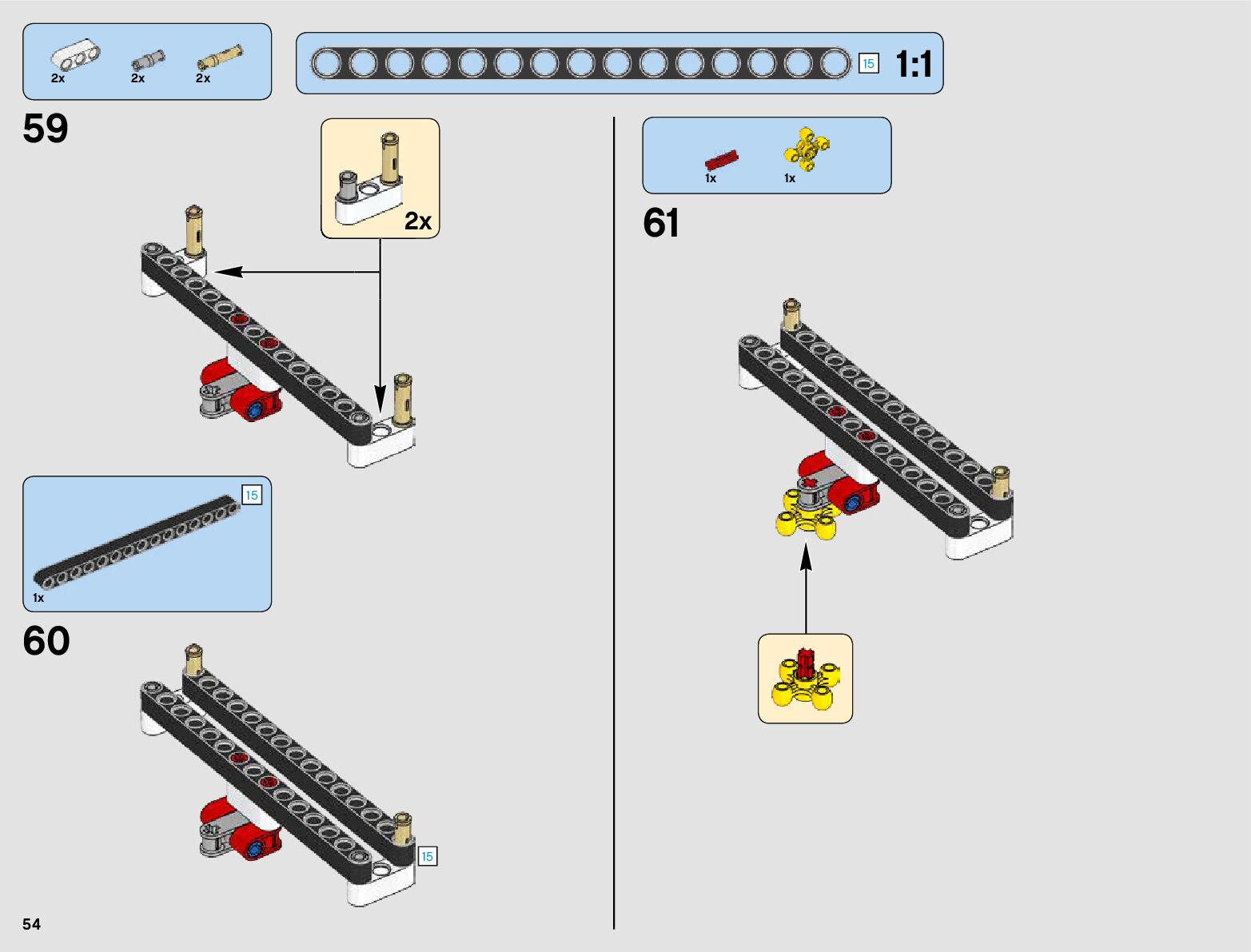 2x 2x 2x

15 1:1

59

2x

15

1x

60

15

1x 1x

61

54