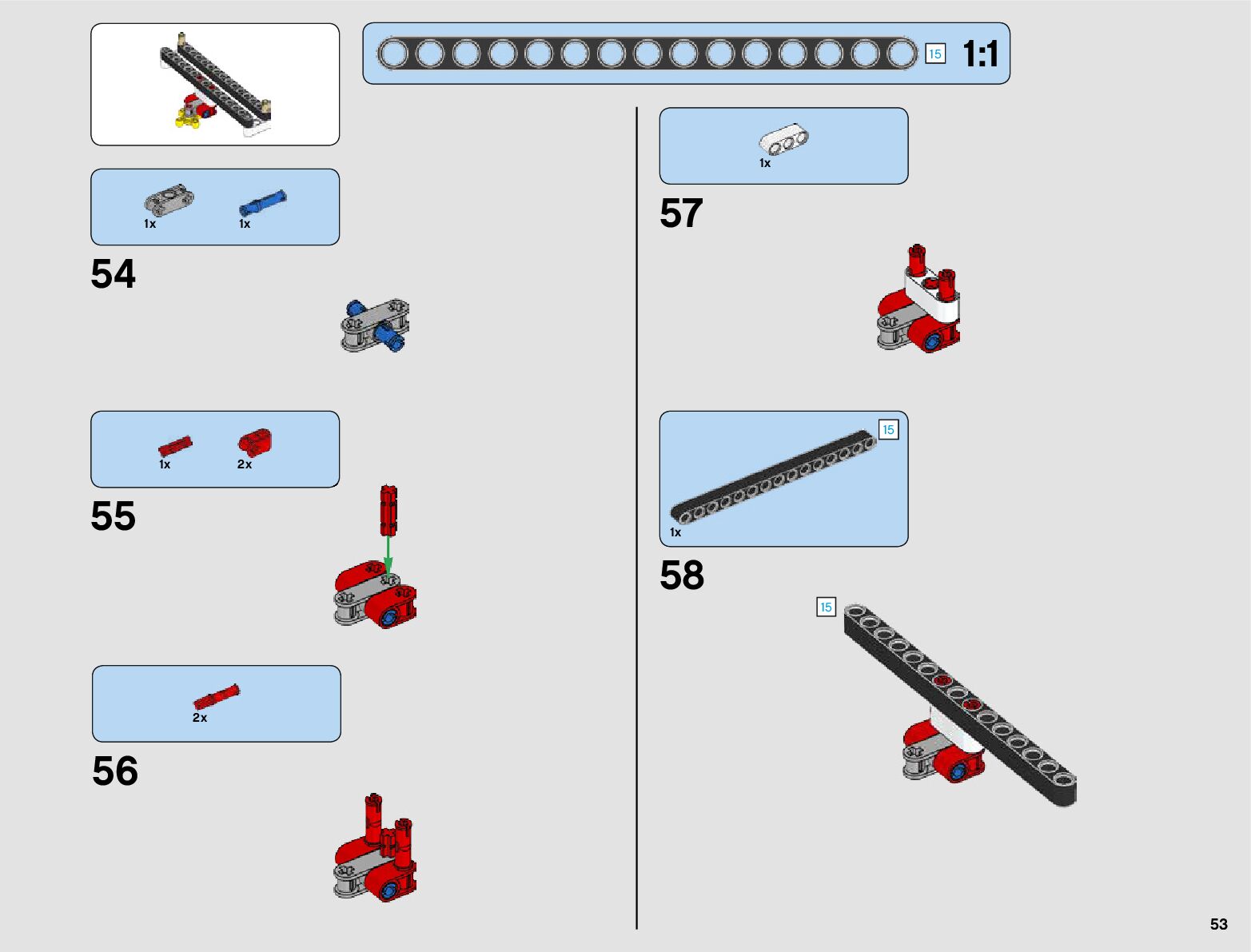 15 1:1

1x 1x

54

1x 2x

55

2x

56

1x

57

15

1x

58

15

53