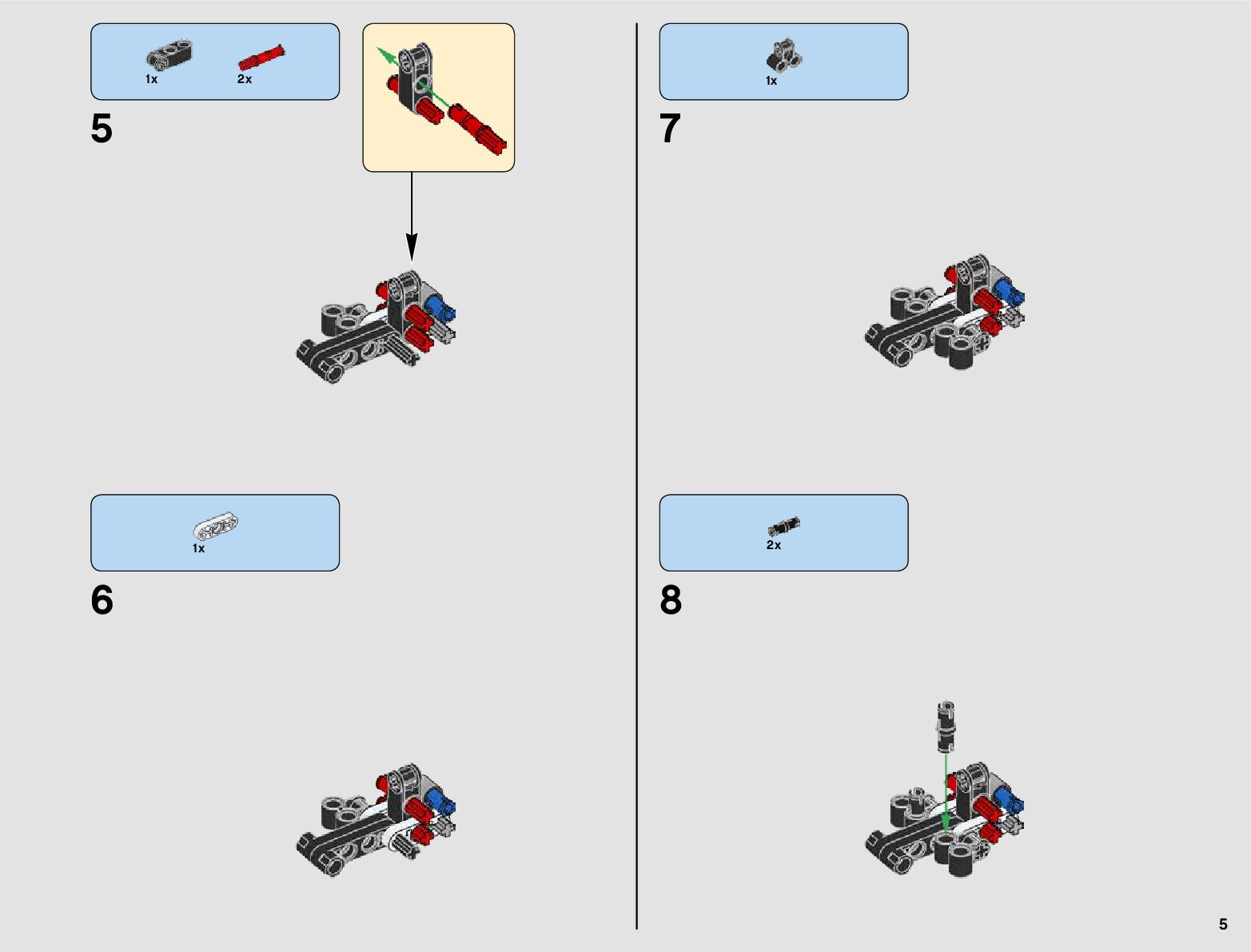 1x 2x

5

1x

6

1x

7

2x

8

5