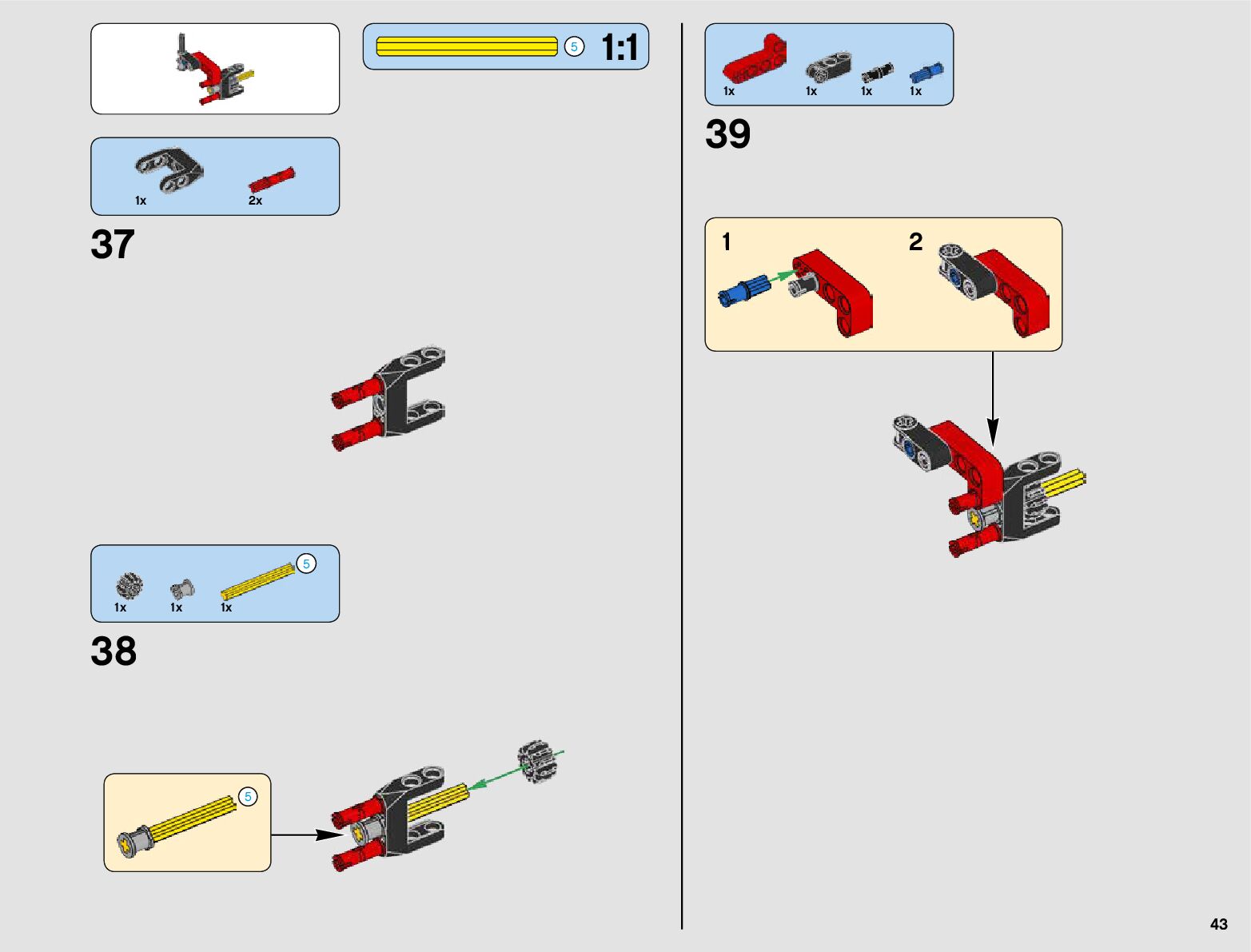 5 1:1

1x 2x

37

5

1x 1x 1x

38

5

1x 1x 1x 1x

39

1

2

43