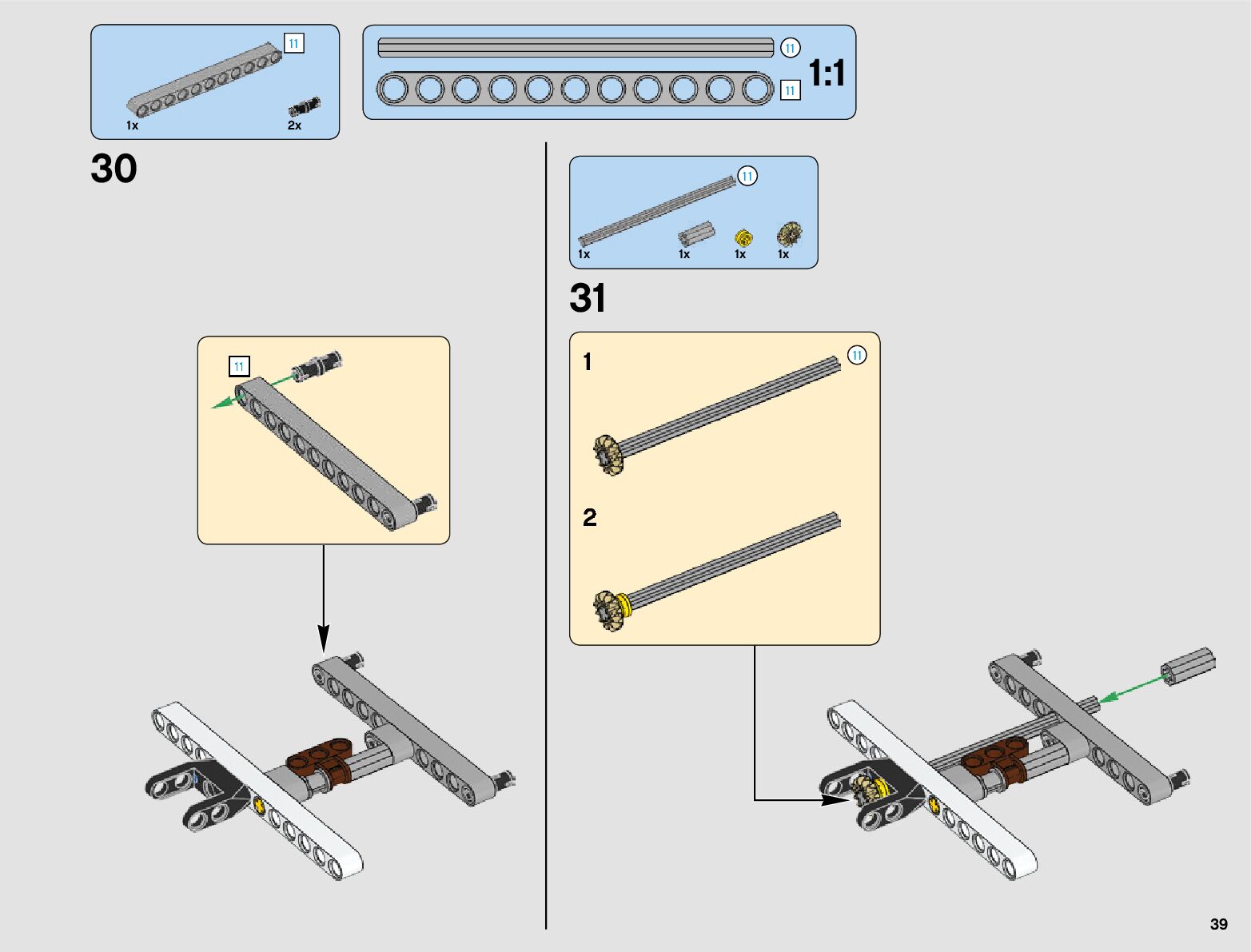 11
1x
2x

11
11
1:1

30

11

11
1x
1x
1x
1x

31

1
11

2

39