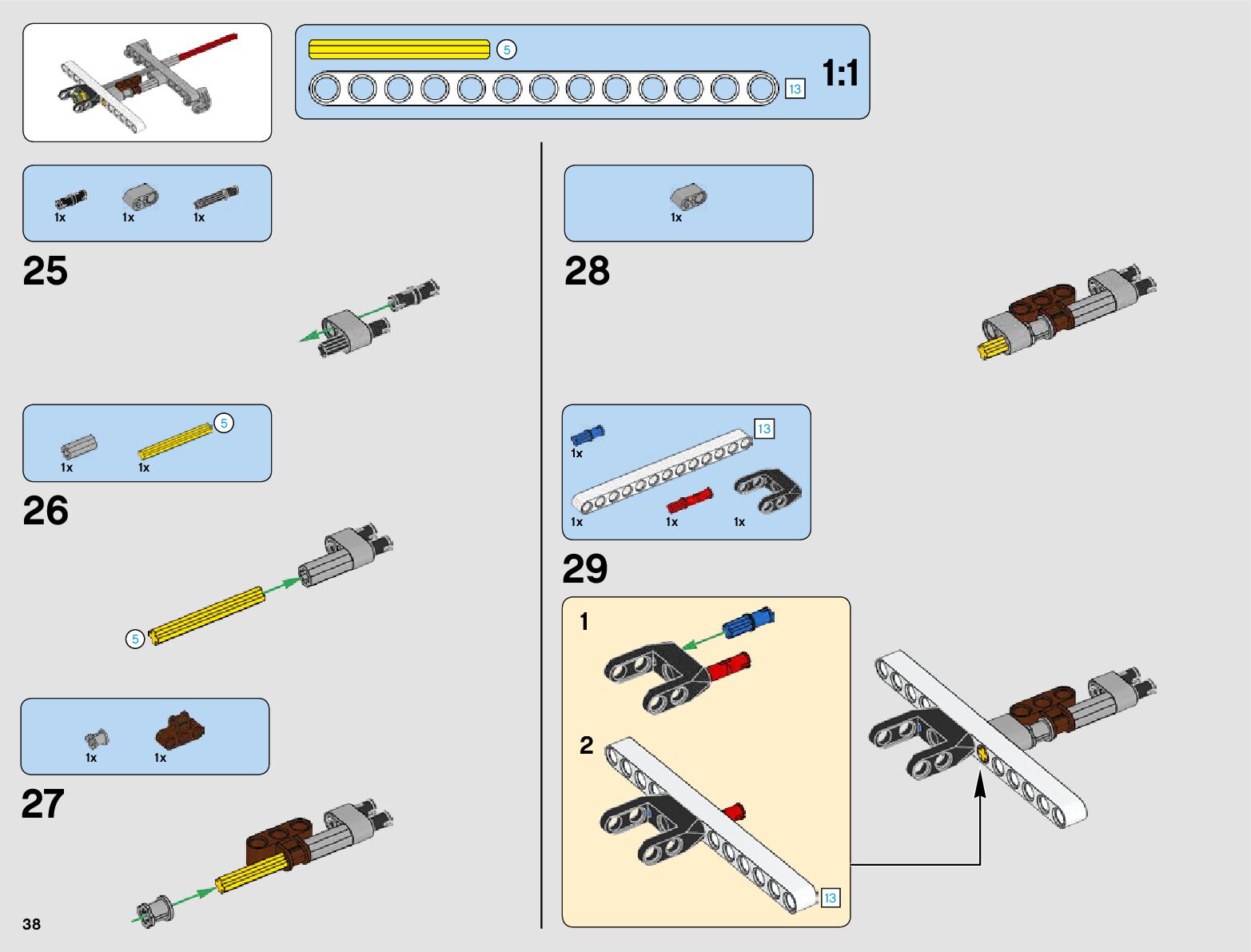 5

13

1:1

1x 1x 1x

25

1x 1x

5

26

5

1x 1x

27

38

1x

28

13

1x

1x 1x 1x

29

1

2

13