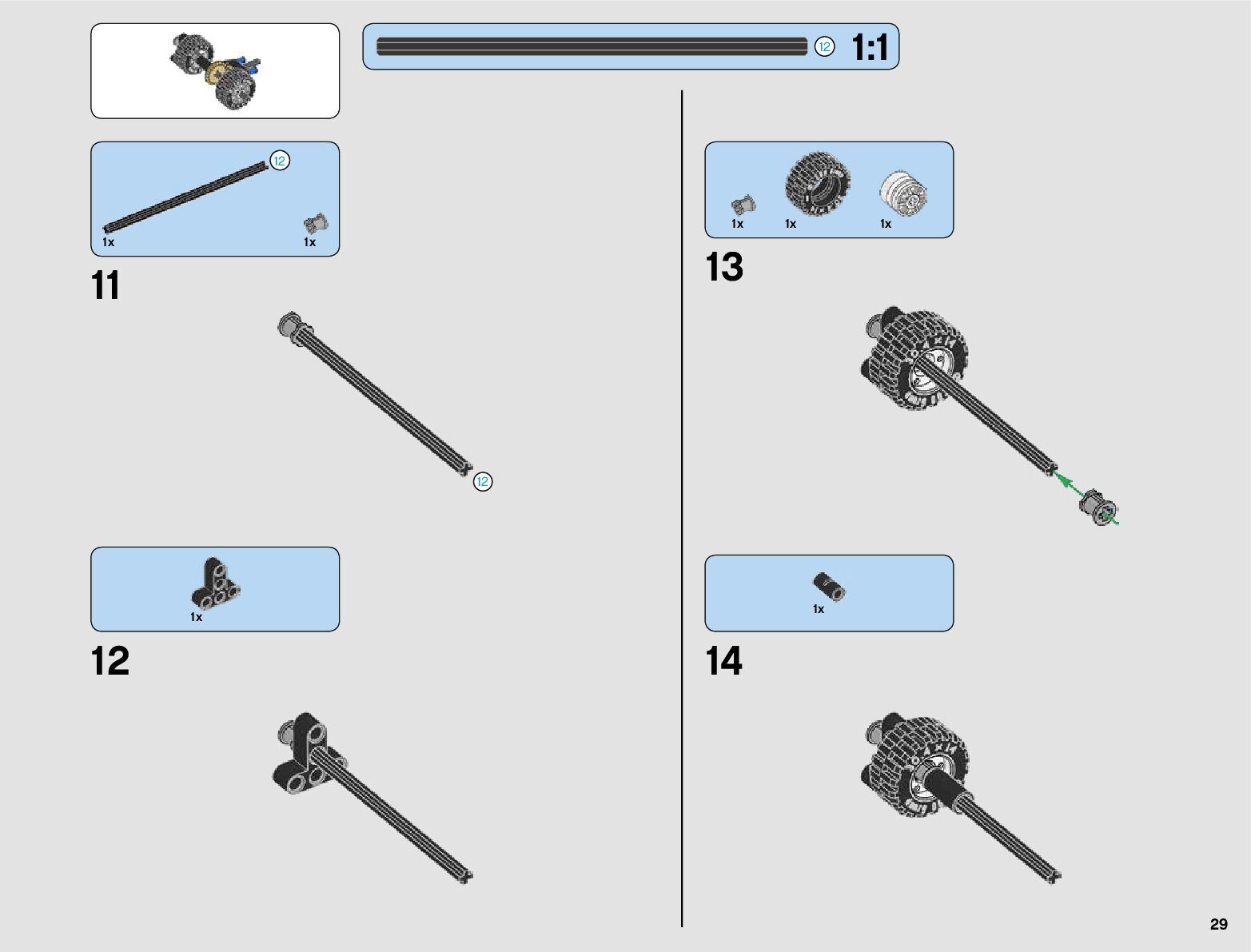 12 1:1

12
1x 1x

11

12

1x

12

1x 1x 1x

13

1x

14

29