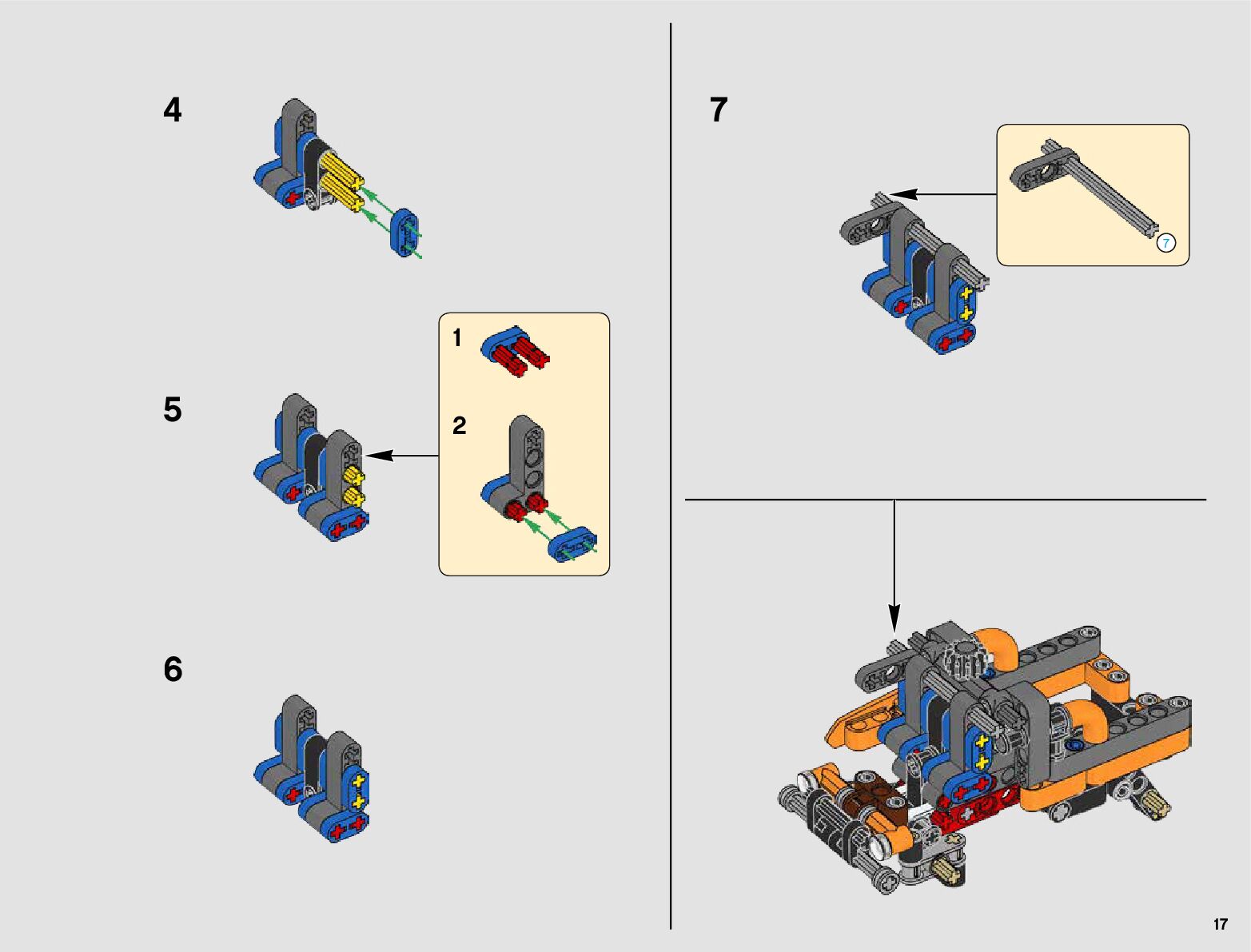 4

5

1

2

6

7

7

17