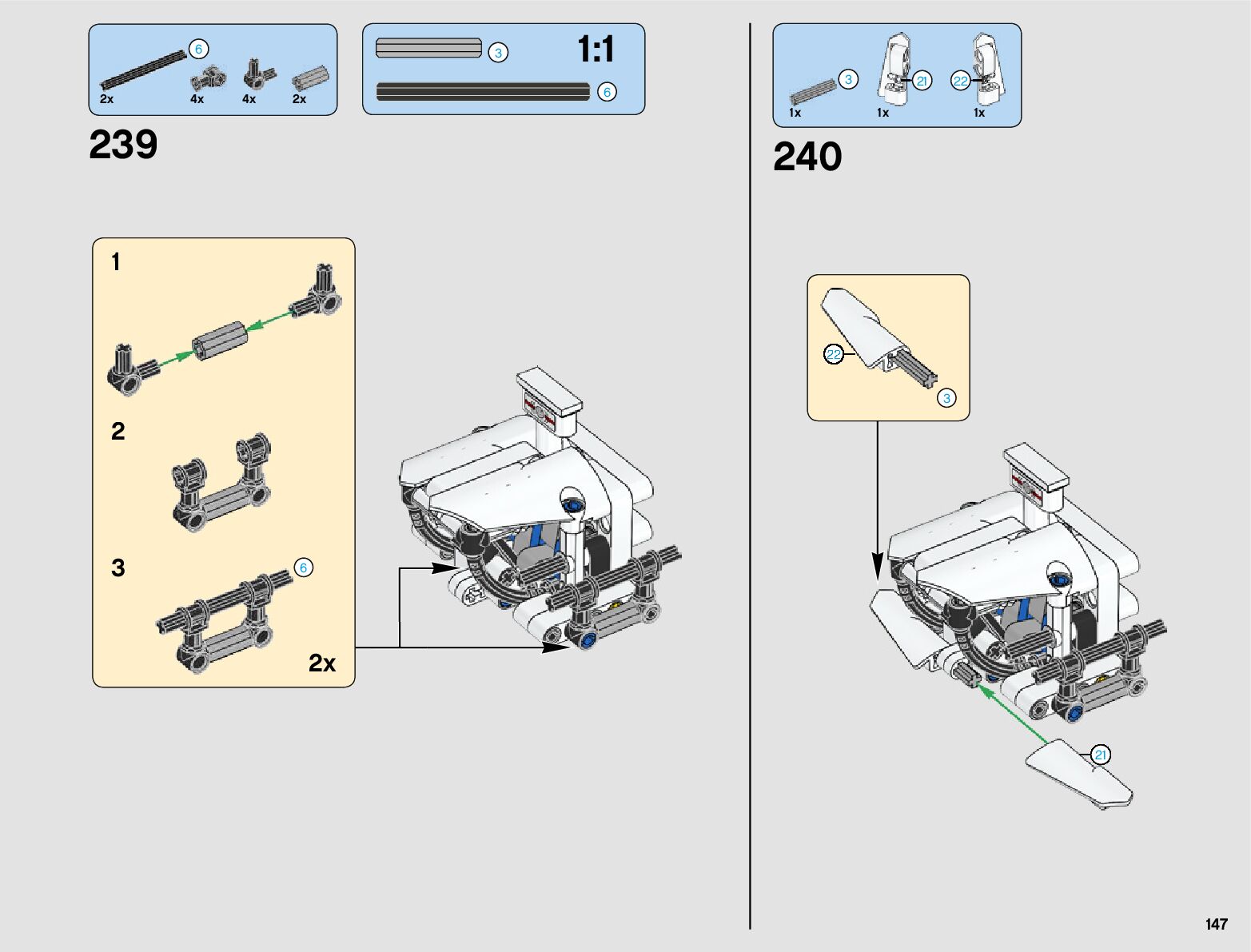 6
2x 4x 4x 2x

3
1:1
6

239

1

2

3
6

2x

3 21 22
1x 1x 1x

240

22
3

21

147