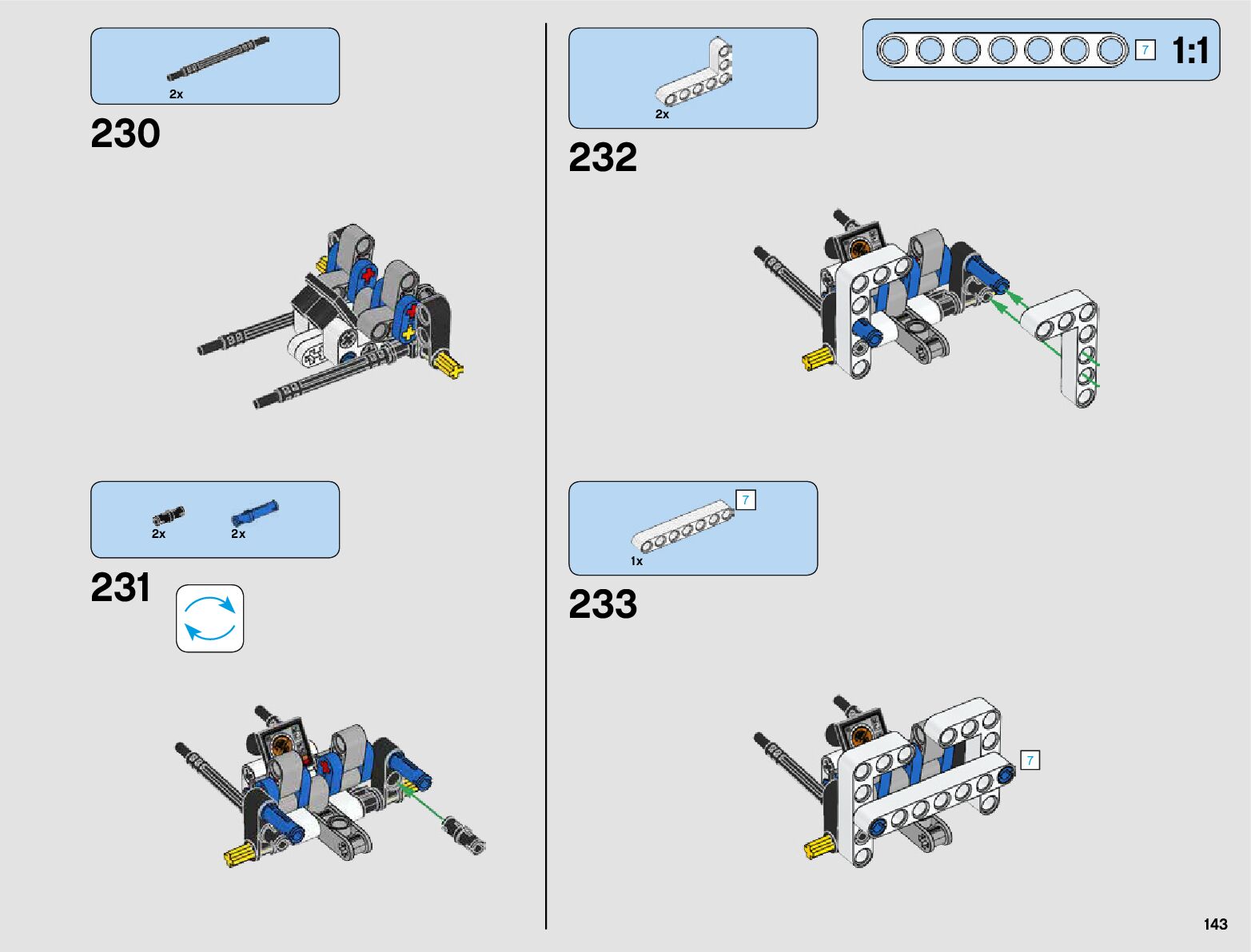 2x

230

2x 2x

231

2x

232

7 1:1

7

1x

233

7

143