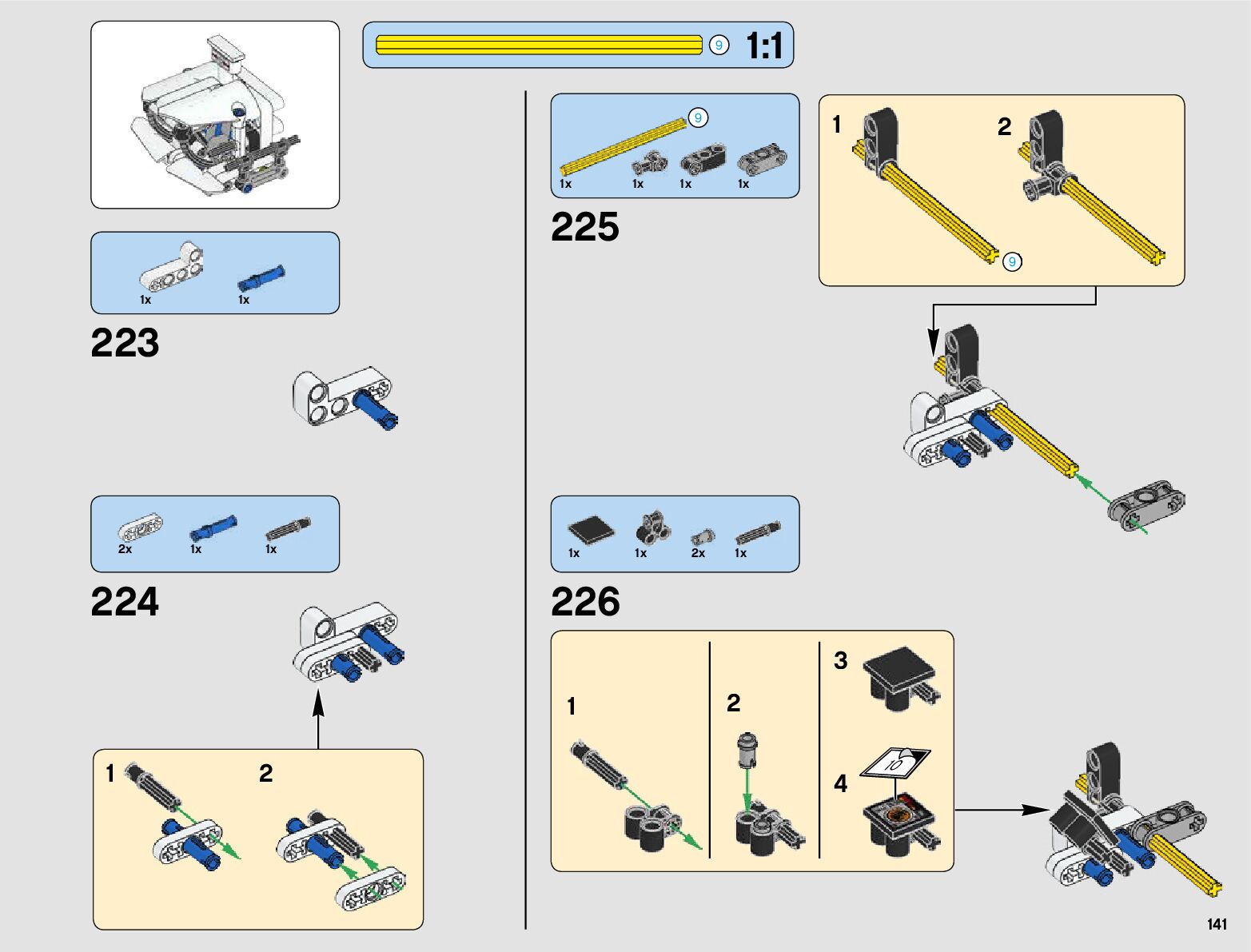 9 1:1

1x 1x

223

2x 1x 1x

224

1 2

9
1x 1x 1x 1x

225

1 2

9

1x 1x 2x 1x

226

1 2 3

4

10

141