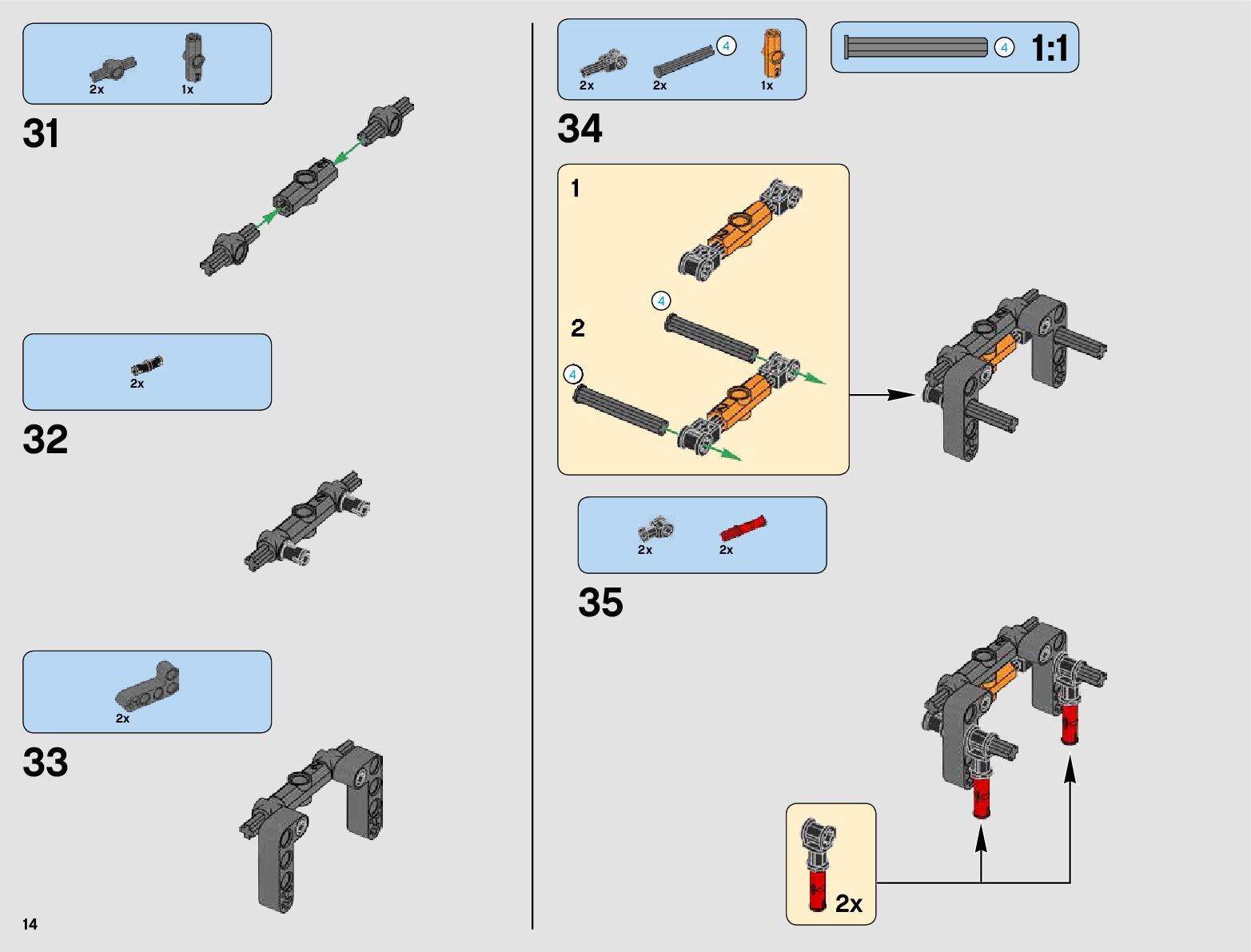 2x 1x

31

2x

32

2x

33

14

2x 2x 4 1x

4 1:1

34

1

4

2

4

2x 2x

35

2x