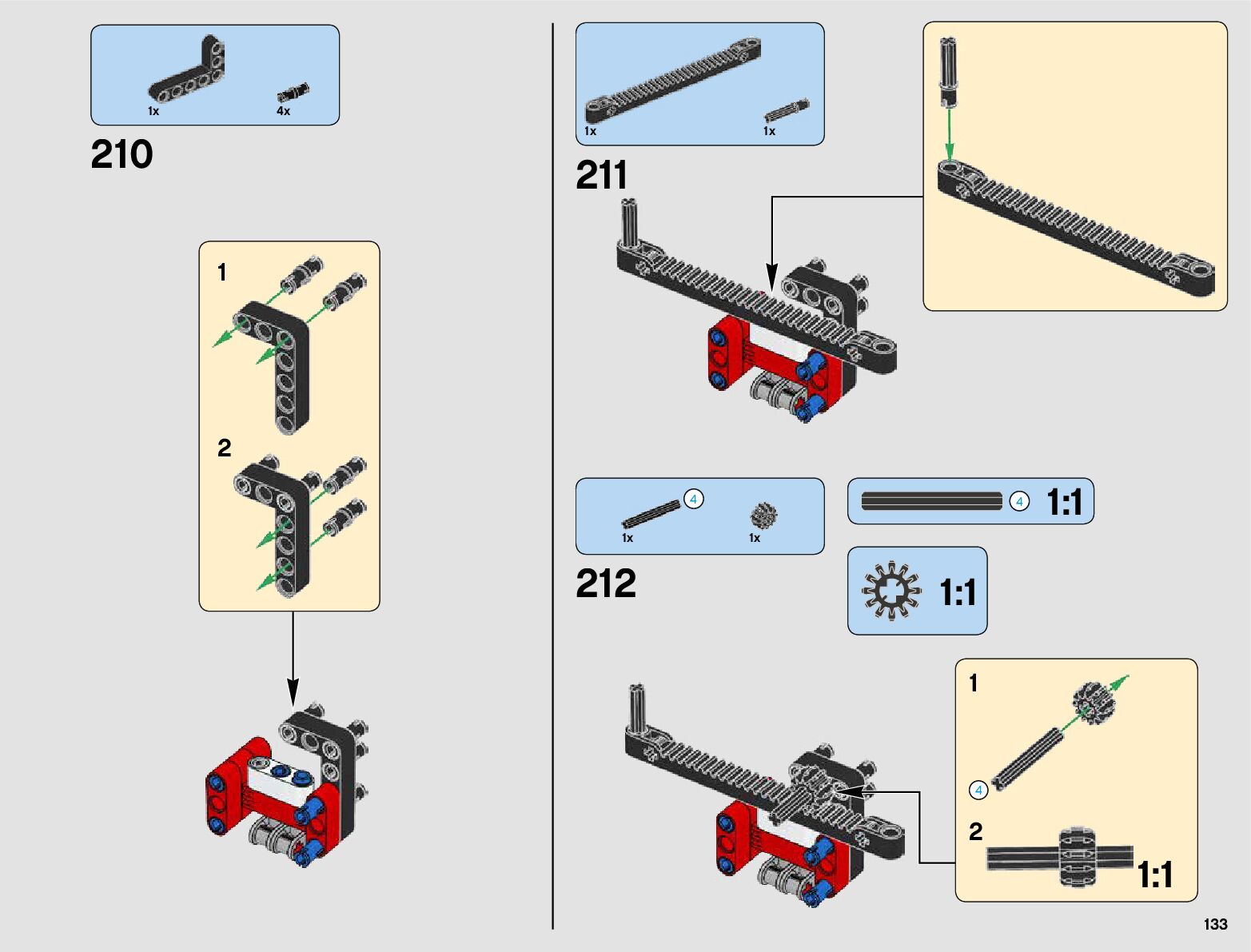 1x
4x

210

1

2

1x
1x

211

4
1x
1x

212

4
1:1

1:1

1

4

2

1:1

133