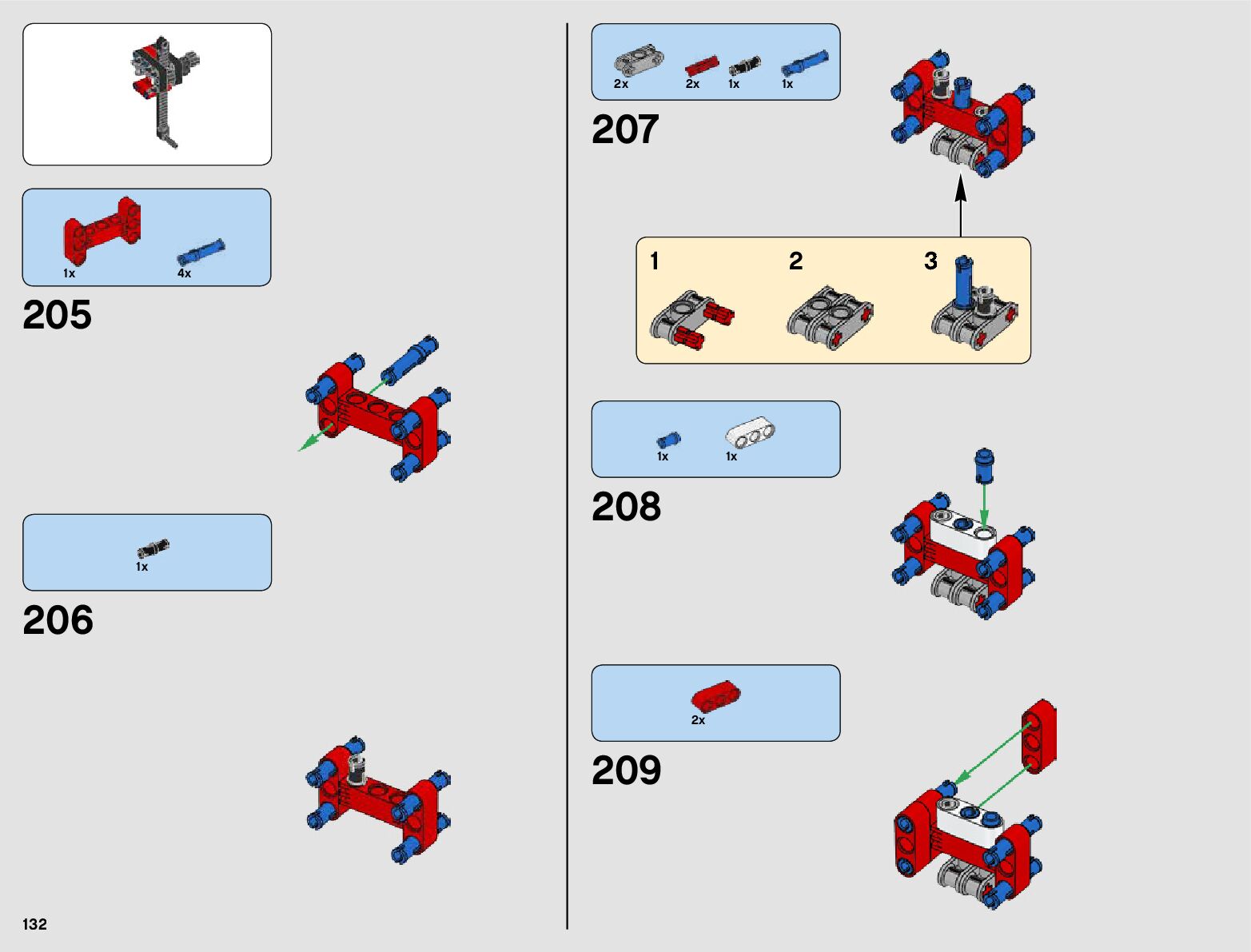 1x 4x

205

1x

206

132

2x 2x 1x 1x

207

1

2

3

1x 1x

208

2x

209