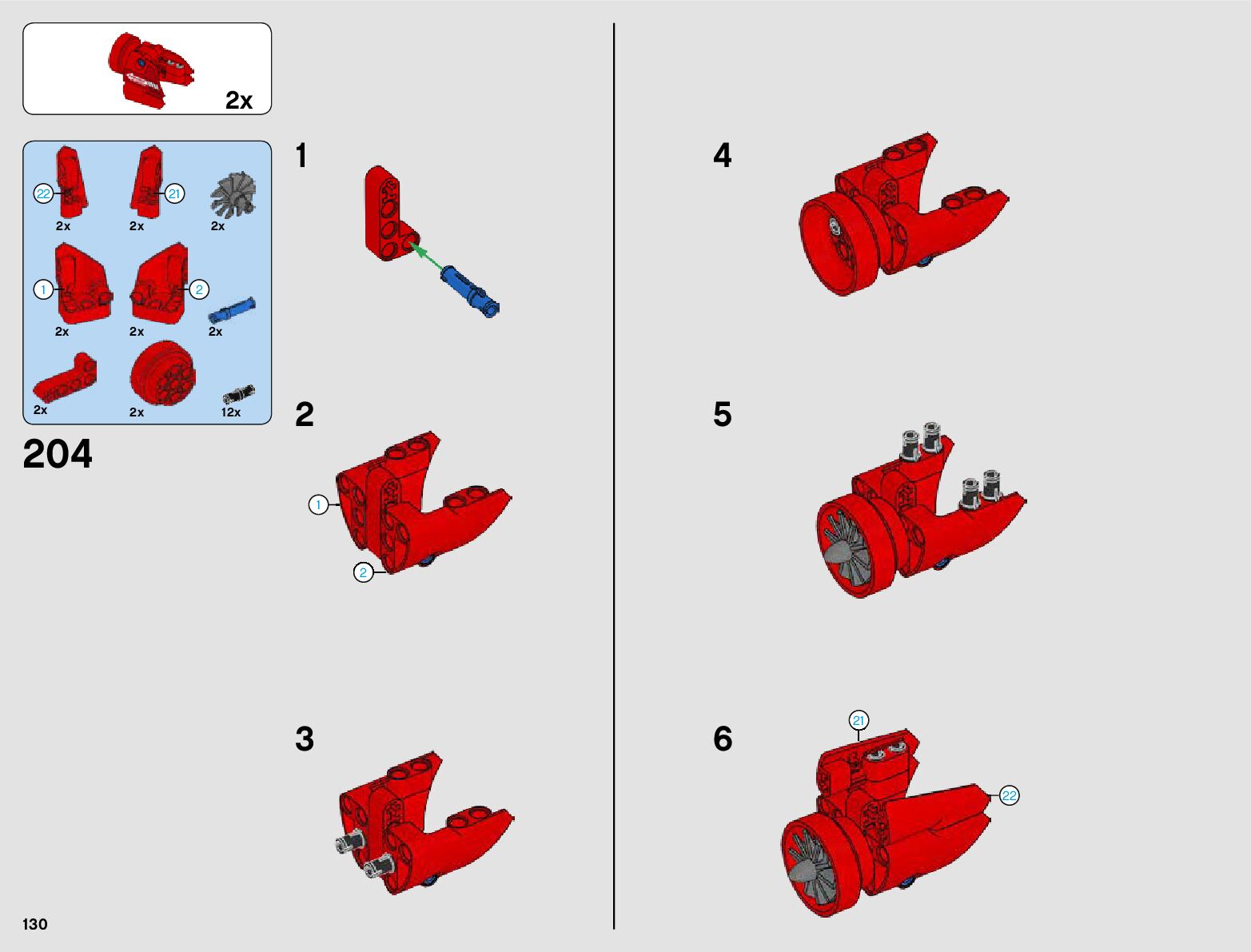 2x

22
2x
21
2x
2x
1
2x
2
2x
2x
2x
2x
12x

204

1

2
1
2

3

4

5

6
21
22

130