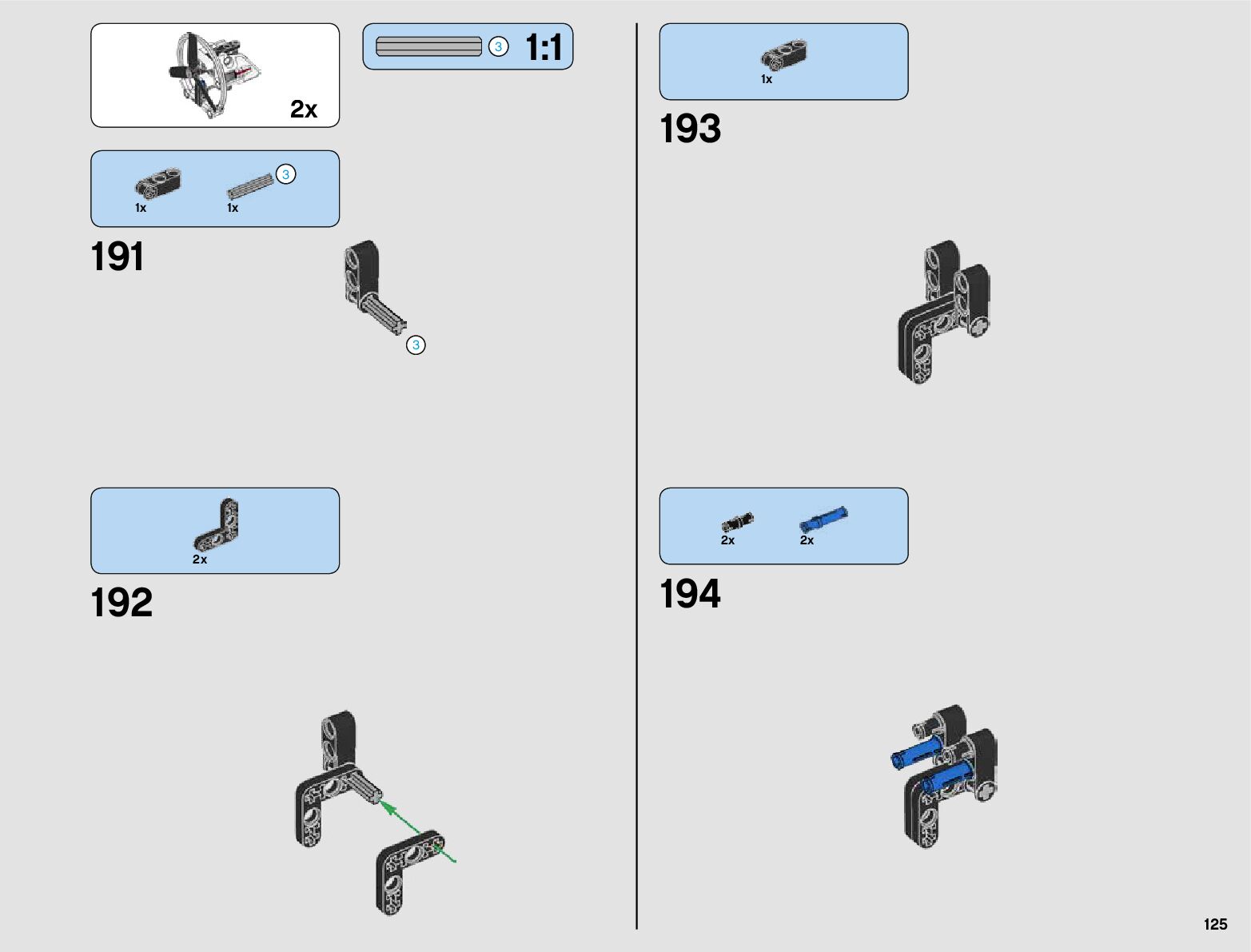 2x

3 1:1

3
1x 1x

191

3

2x

192

1x

193

2x 2x

194

125