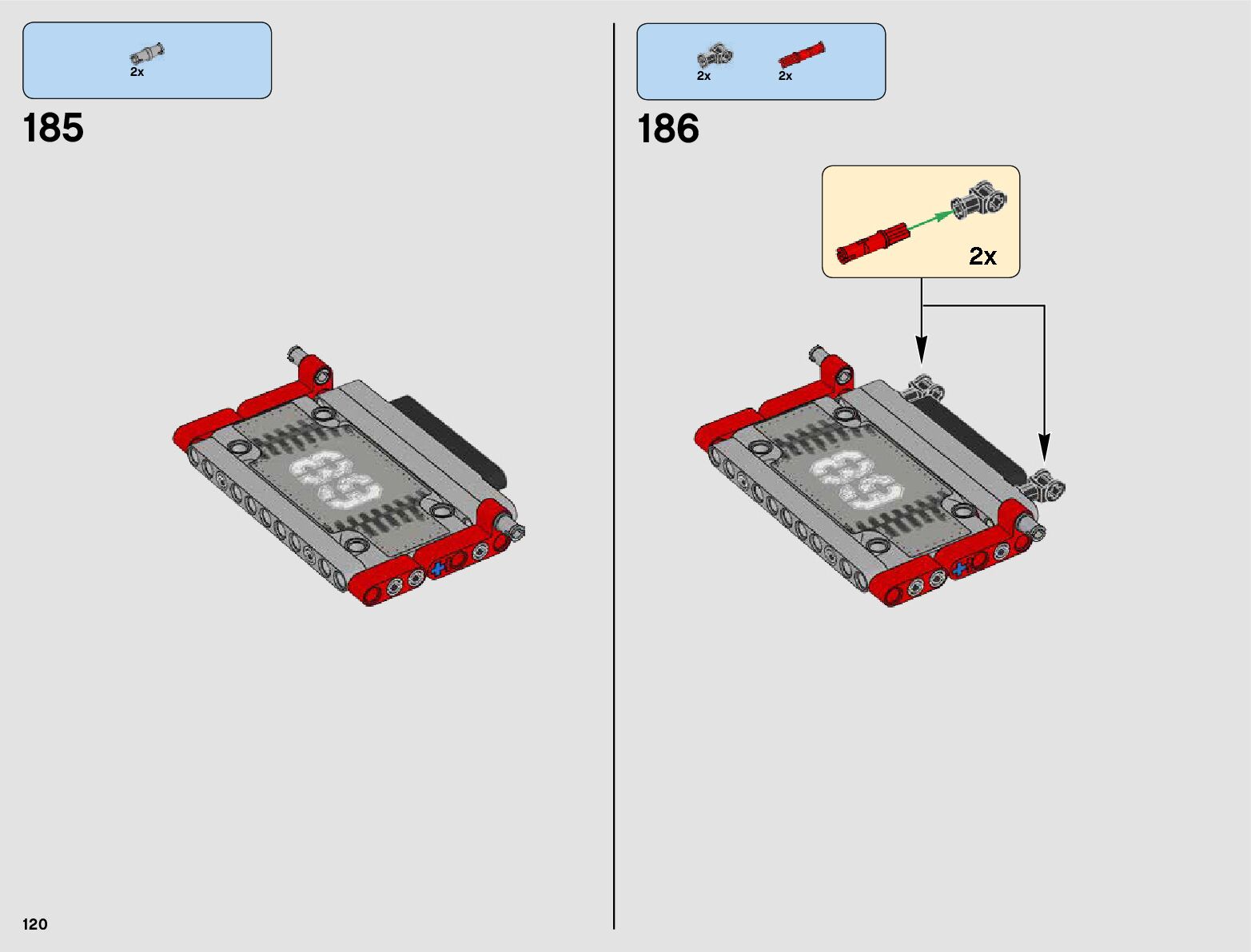 2x

185

2x 2x

186

2x

120