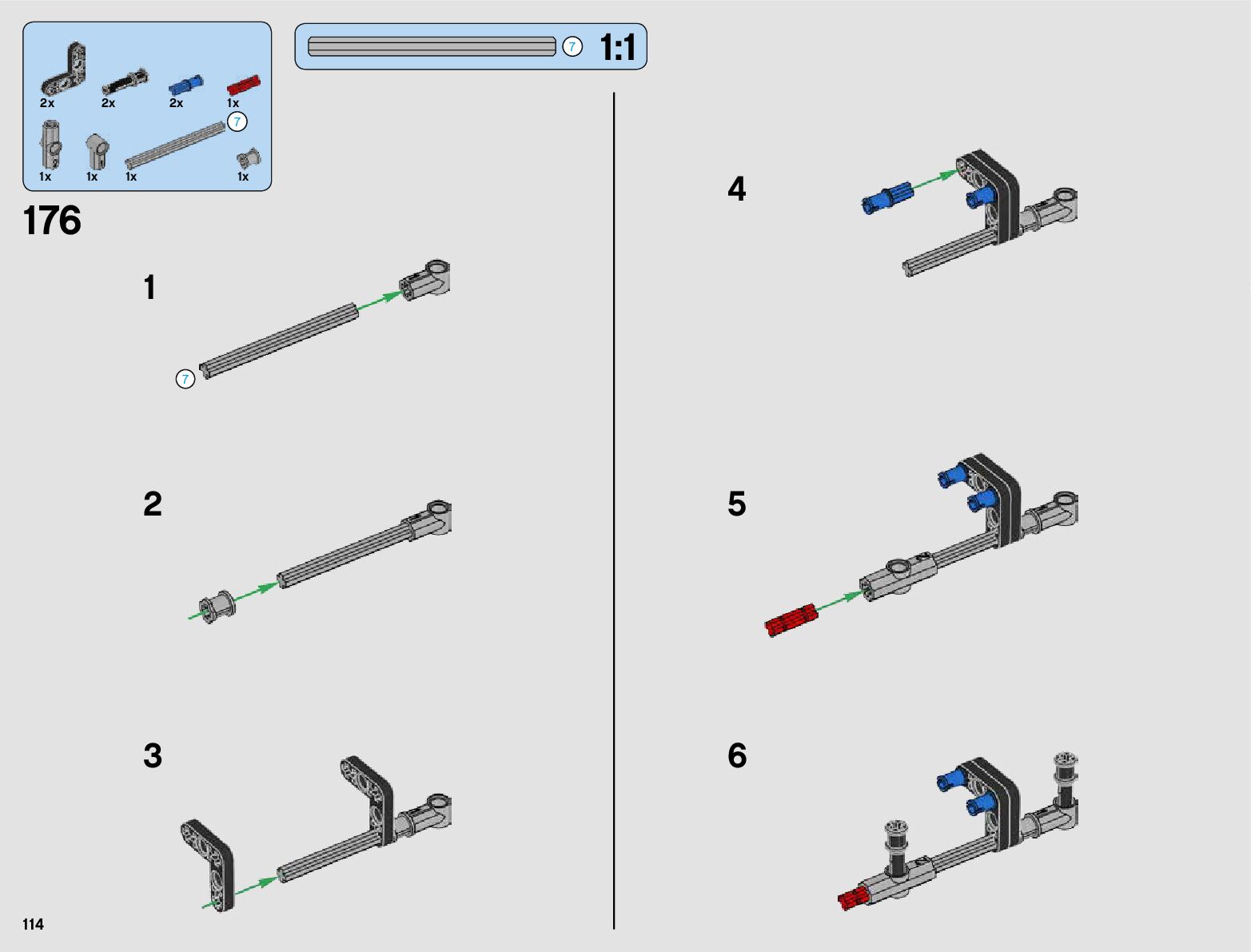 2x 2x 2x 1x
7
1x 1x 1x 1x

7 1:1

176

1

7

2

3

4

5

6

114