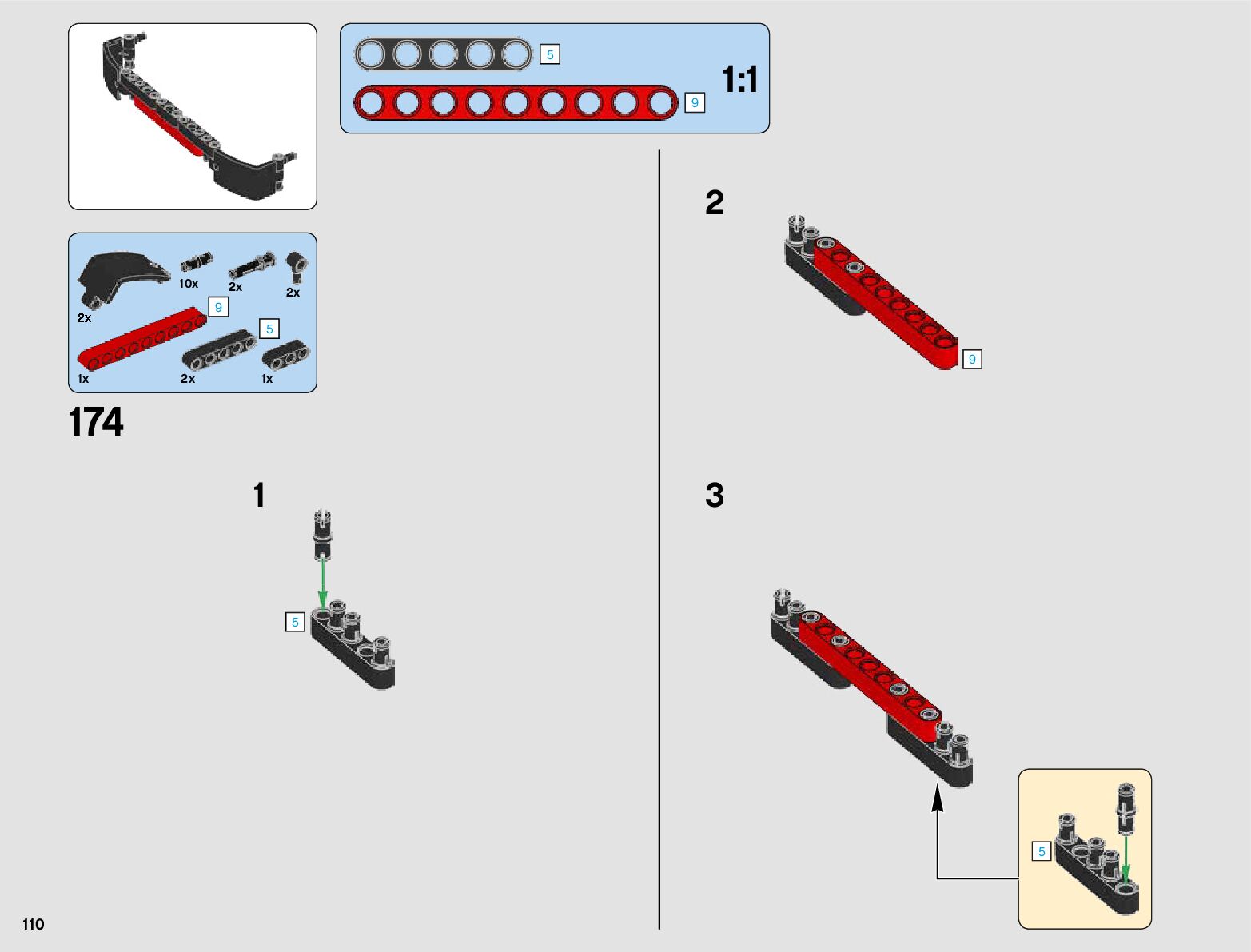 5
9
1:1

10x
2x
2x
2x
9
5
1x
2x
1x

174

1
5

2
9

3
5

110