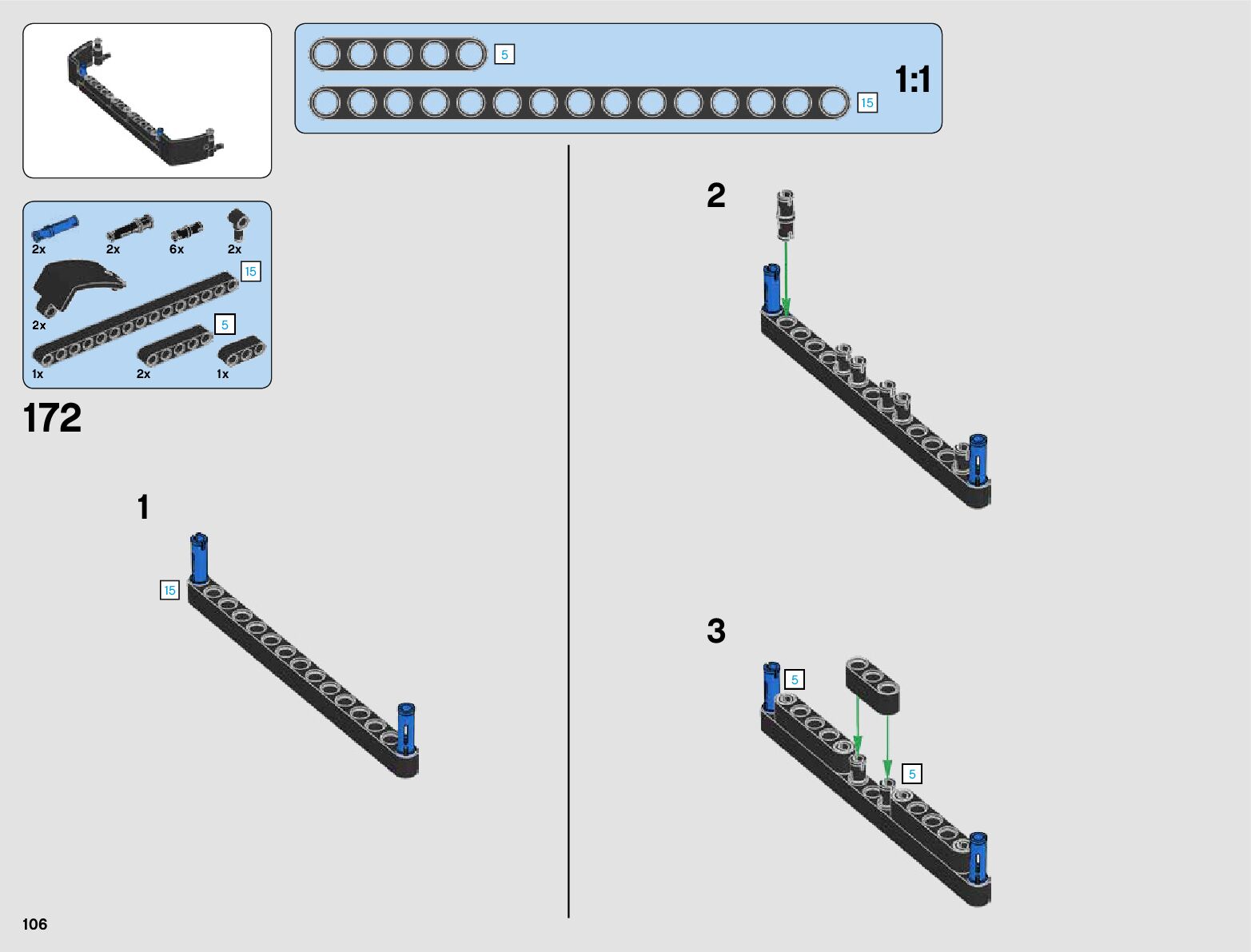 5

15

1:1

2x 2x 6x 2x

15

2x

5

1x 2x 1x

172

1

15

2

3

5

5

106