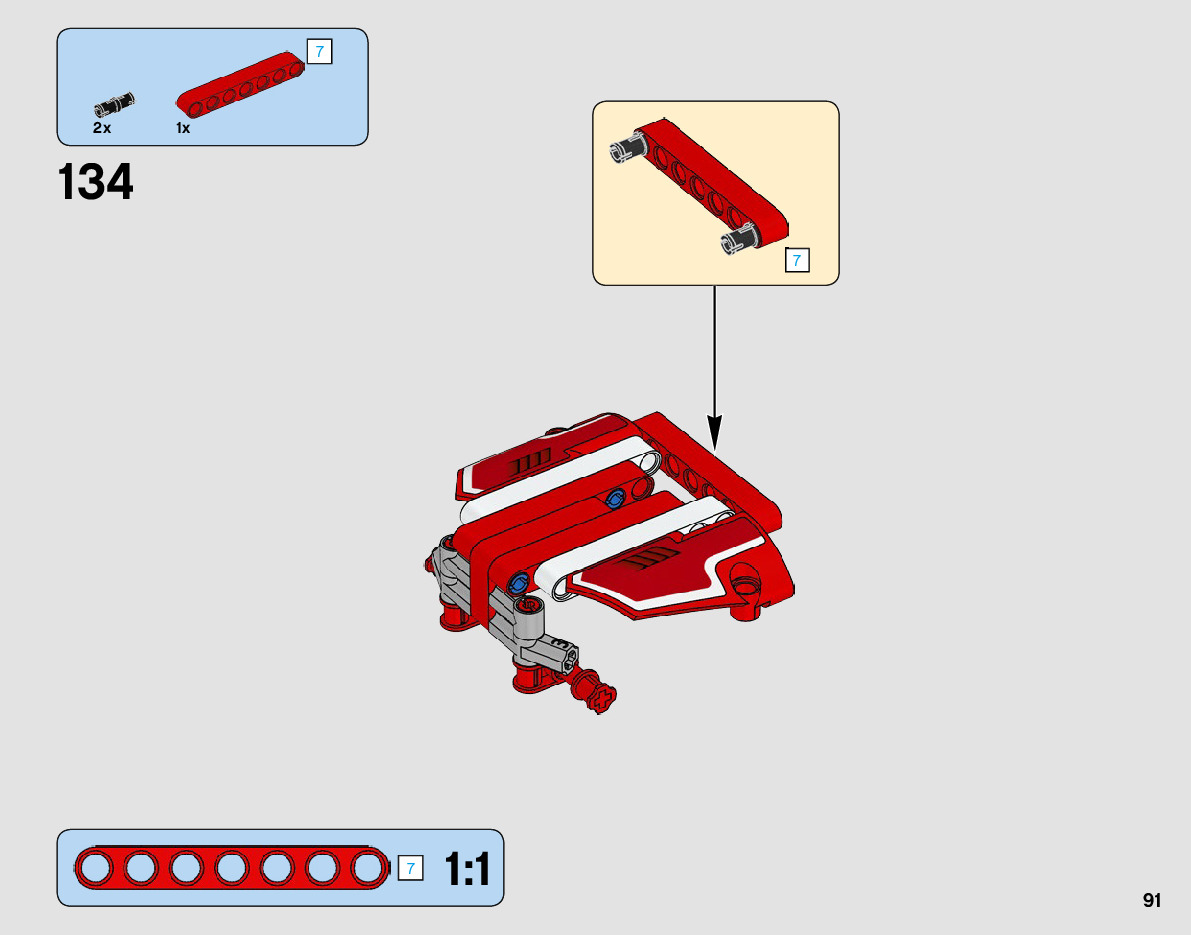 7
2x
1x

134

7

7 1:1

91