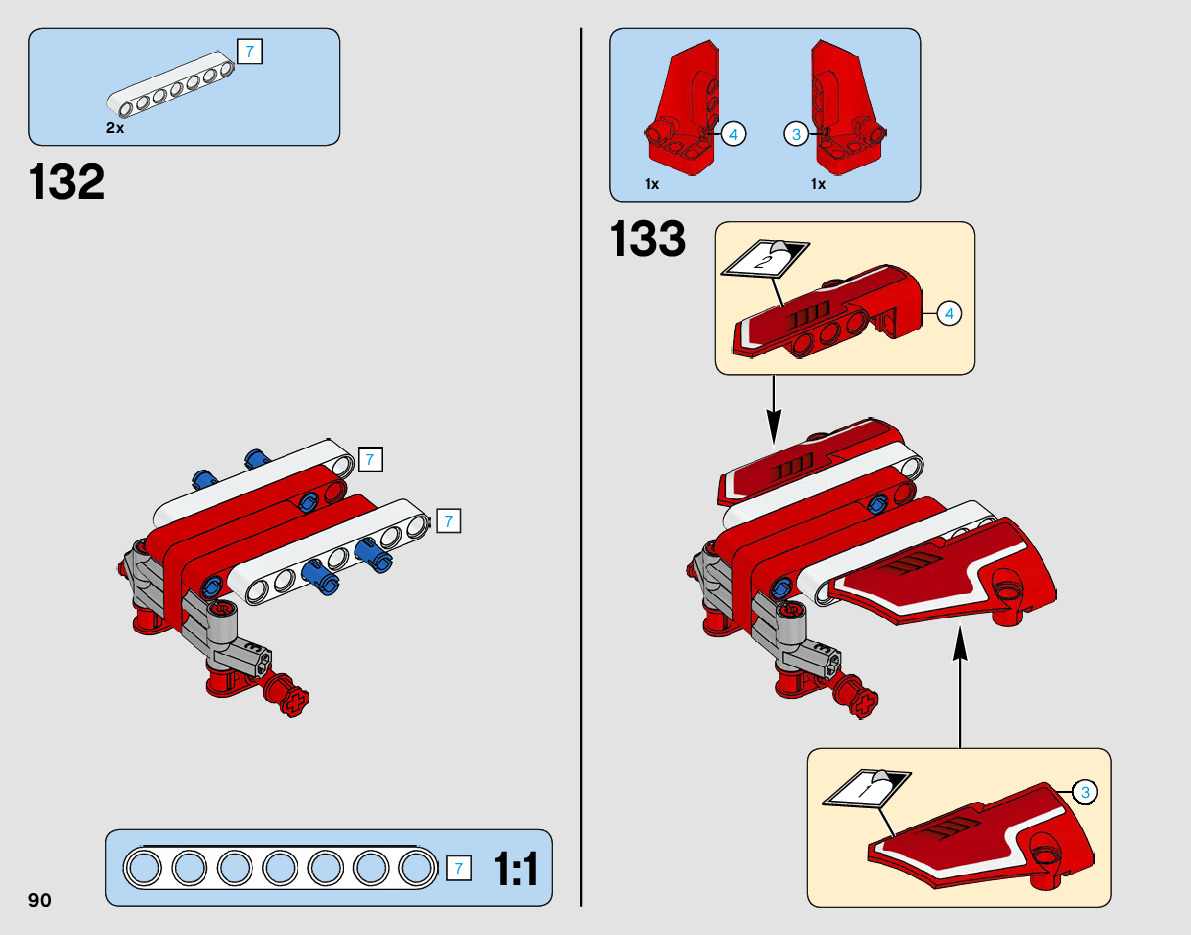 7

2x

132

7

7

7

1:1

90

4

3

1x

1x

133

2

4

1

3